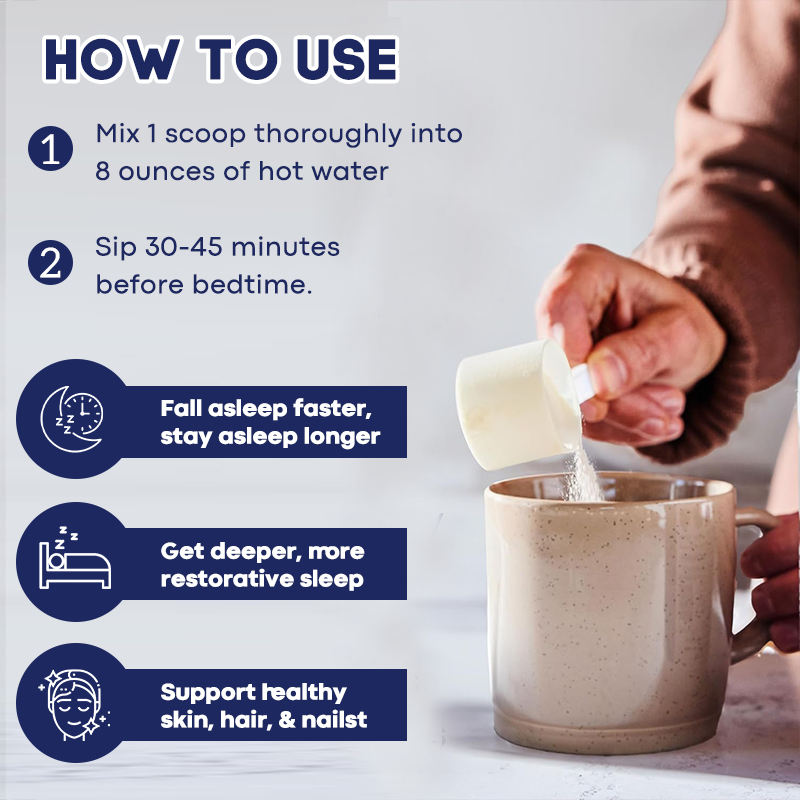 HOW TO USE

1 Mix 1 scoop thoroughly into 8 ounces of hot water

2 Sip 30-45 minutes before bedtime.

Fall asleep faster, stay asleep longer

Get deeper, more restorative sleep

Support healthy skin, hair, & nailst