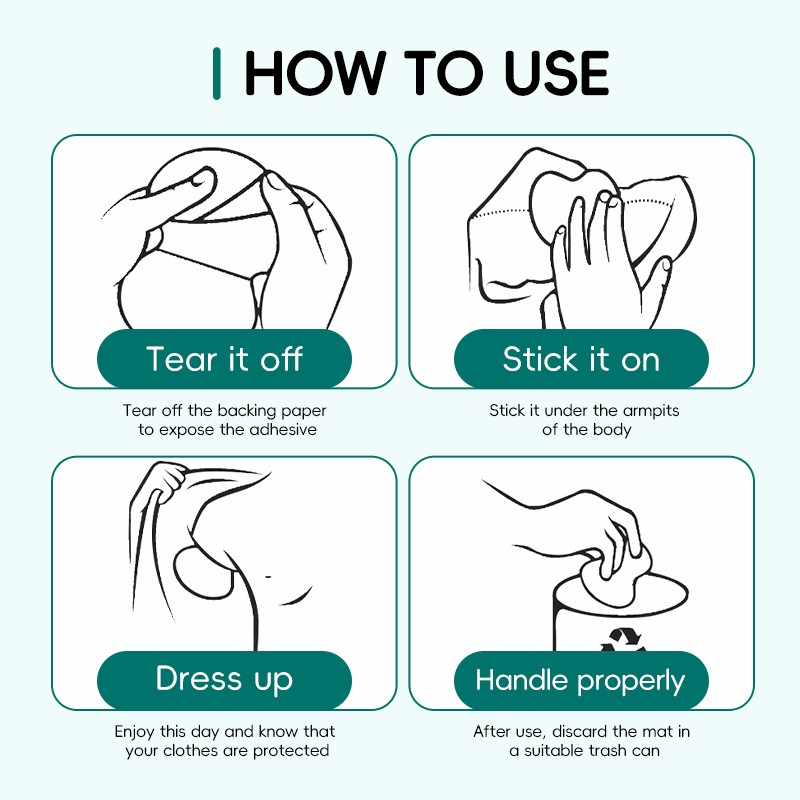 HOW TO USE

Tear it off

Tear off the backing paper to expose the adhesive

Stick it on

Stick it under the armpits of the body

Dress up

Enjoy this day and know that your clothes are protected

Handle properly

After use, discard the mat in a suitable trash can