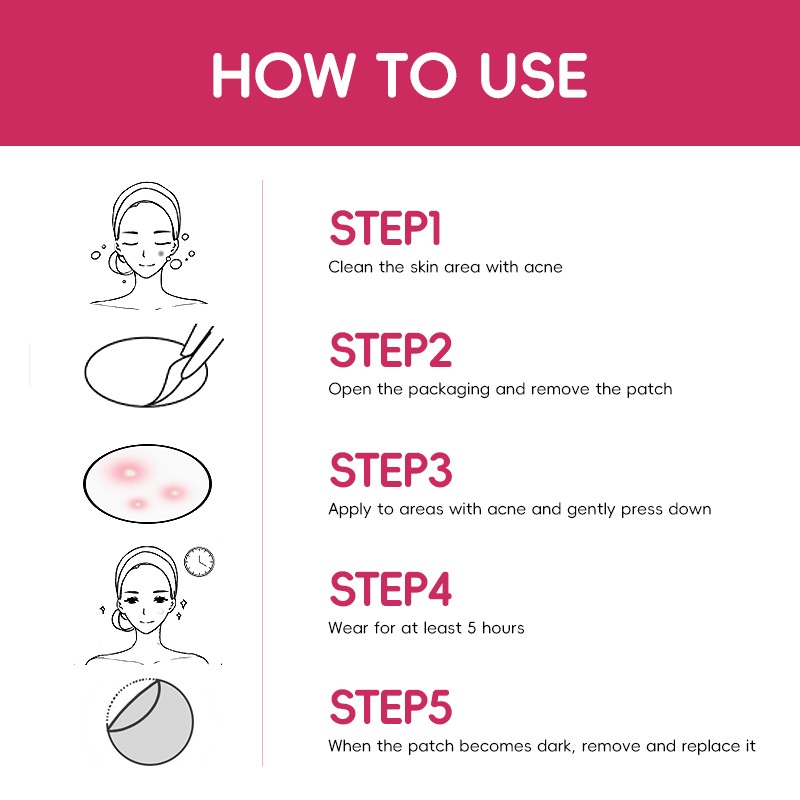 HOW TO USE

STEP1
Clean the skin area with acne

STEP2
Open the packaging and remove the patch

STEP3
Apply to areas with acne and gently press down

STEP4
Wear for at least 5 hours

STEP5
When the patch becomes dark, remove and replace it