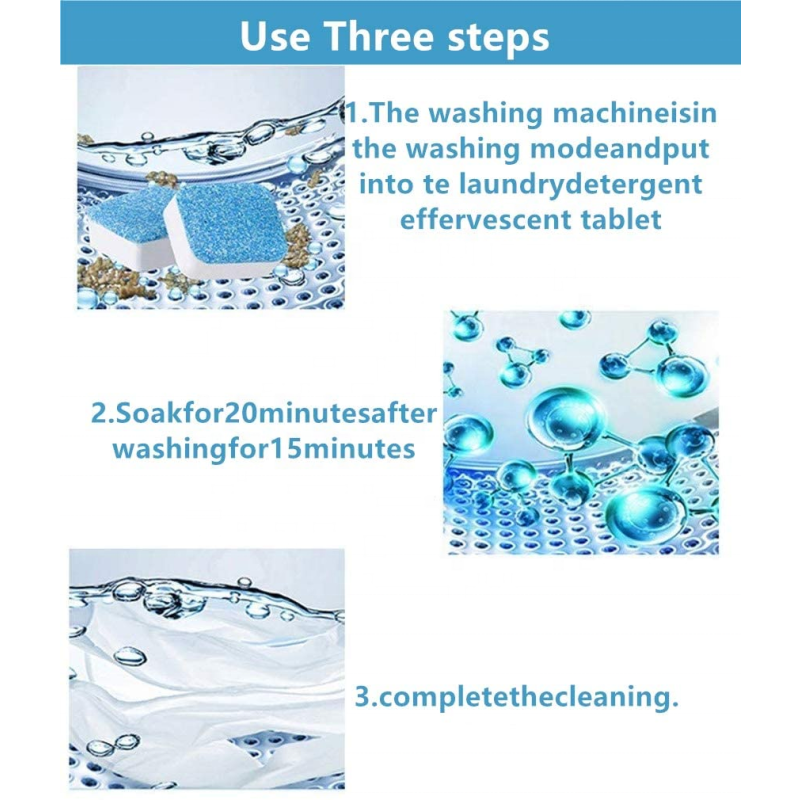 Use Three steps

1.The washing machineisin the washing modeandput into te laundrydetergent effervescent tablet

2.Soakfor20minutesafter washingfor15minutes

3.completethecleaning.