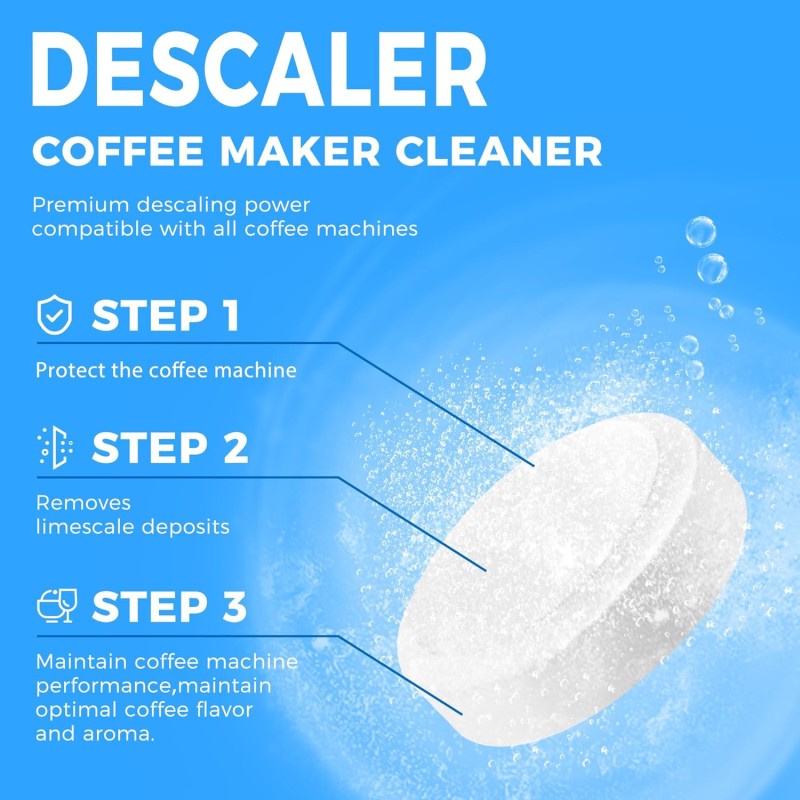 DESCALER

COFFEE MAKER CLEANER

Premium descaling power compatible with all coffee machines

STEP 1

Protect the coffee machine

STEP 2

Removes limescale deposits

STEP 3

Maintain coffee machine performance,maintain optimal coffee flavor and aroma.