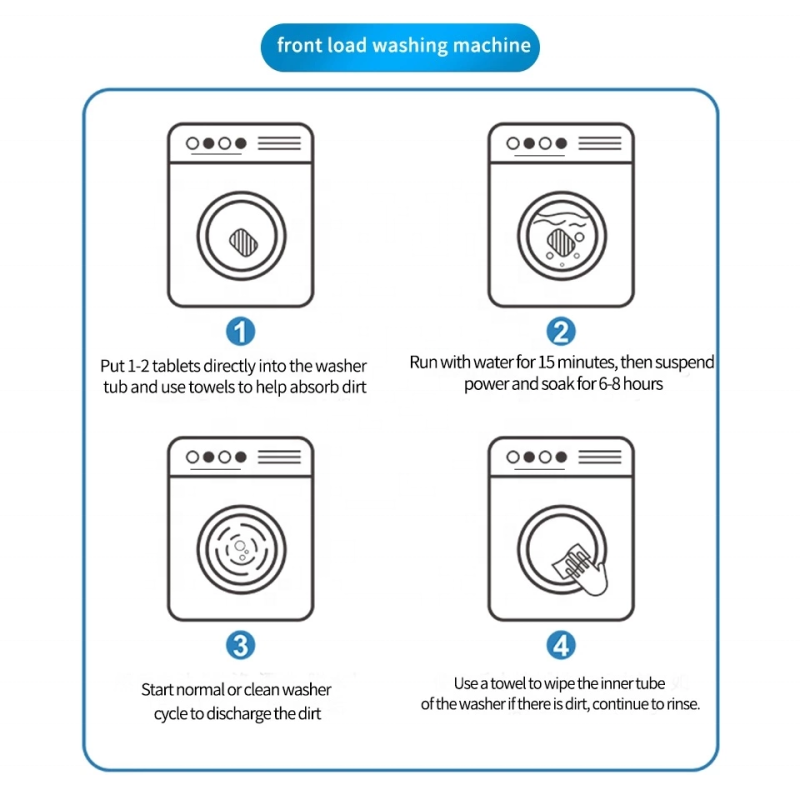 front load washing machine

1

Put 1-2 tablets directly into the washer tub and use towels to help absorb dirt

2

Run with water for 15 minutes, then suspend power and soak for 6-8 hours

3

Start normal or clean washer cycle to discharge the dirt

4

Use a towel to wipe the inner tube of the washer if there is dirt, continue to rinse.