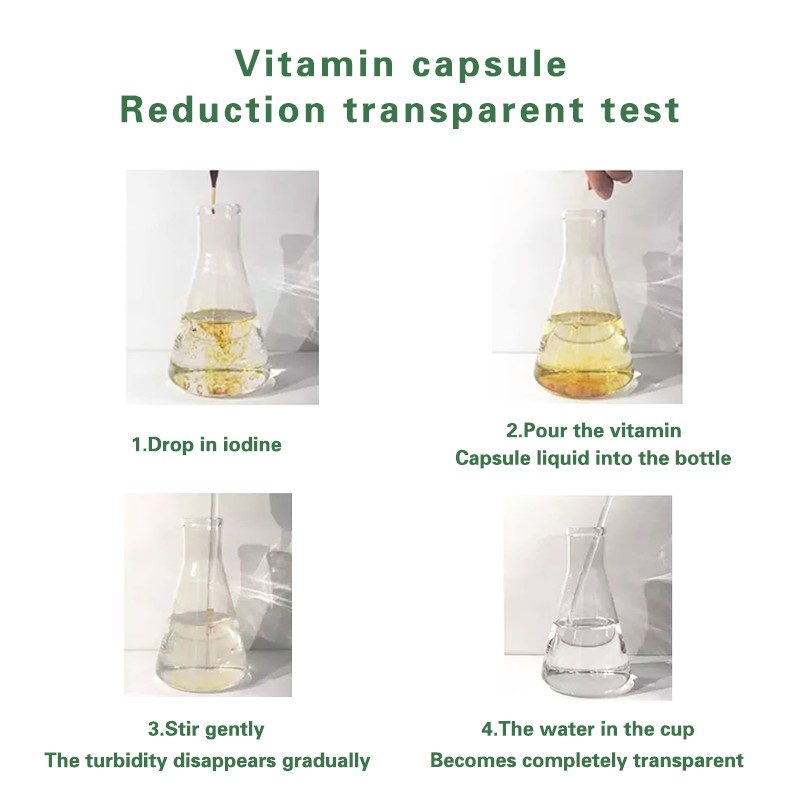 Vitamin capsule
Reduction transparent test

1.Drop in iodine

2.Pour the vitamin
Capsule liquid into the bottle

3.Stir gently
The turbidity disappears gradually

4.The water in the cup
Becomes completely transparent