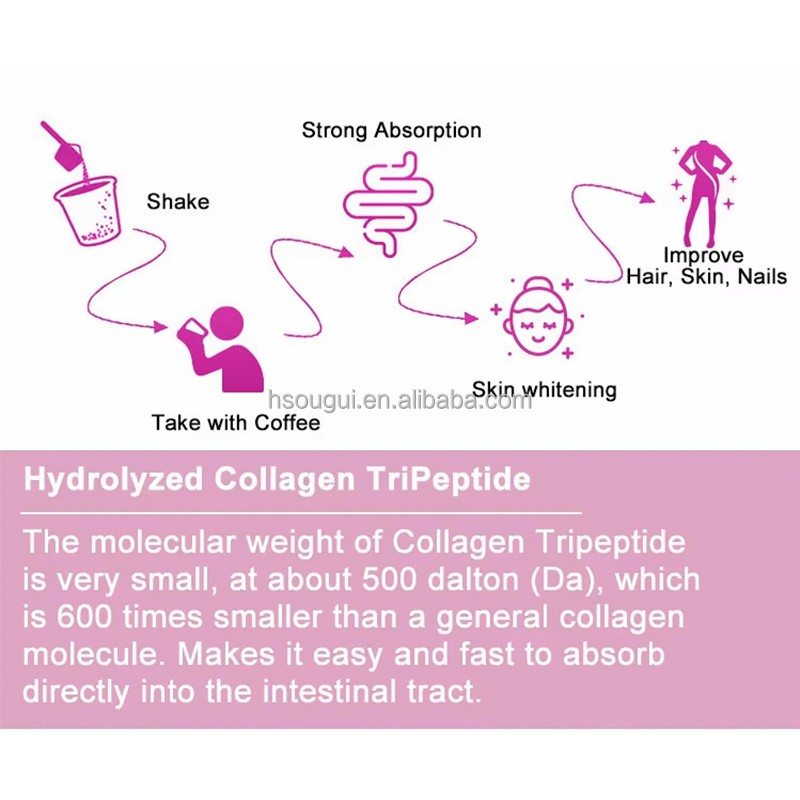 Shake

Take with Coffee

Strong Absorption

Skin whitening

Improve
Hair, Skin, Nails

hsougui.en.alibaba.com

Hydrolyzed Collagen TriPeptide

The molecular weight of Collagen Tripeptide is very small, at about 500 dalton (Da), which is 600 times smaller than a general collagen molecule. Makes it easy and fast to absorb directly into the intestinal tract.