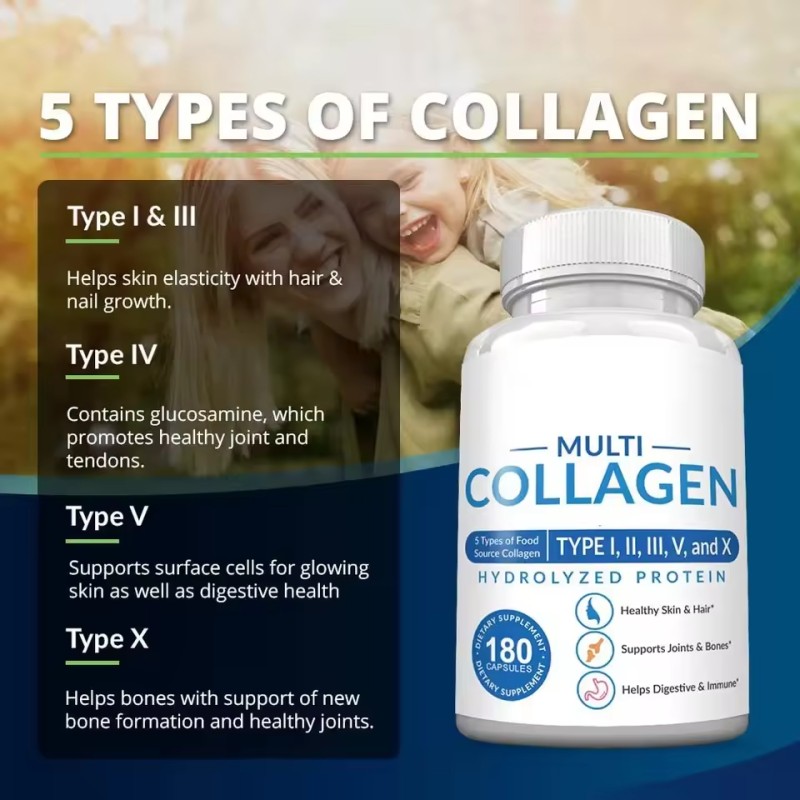 5 TYPES OF COLLAGEN

Type I & III

Helps skin elasticity with hair & nail growth.

Type IV

Contains glucosamine, which promotes healthy joint and tendons.

Type V

Supports surface cells for glowing skin as well as digestive health

Type X

Helps bones with support of new bone formation and healthy joints.

MULTI
COLLAGEN

5 Types of Food Source Collagen
TYPE I, II, III, V, and X

HYDROLYZED PROTEIN

DIETARY SUPPLEMENT
180
CAPSULES
DIETARY SUPPLEMENT

Healthy Skin & Hair*

Supports Joints & Bones*

Helps Digestive & Immune*