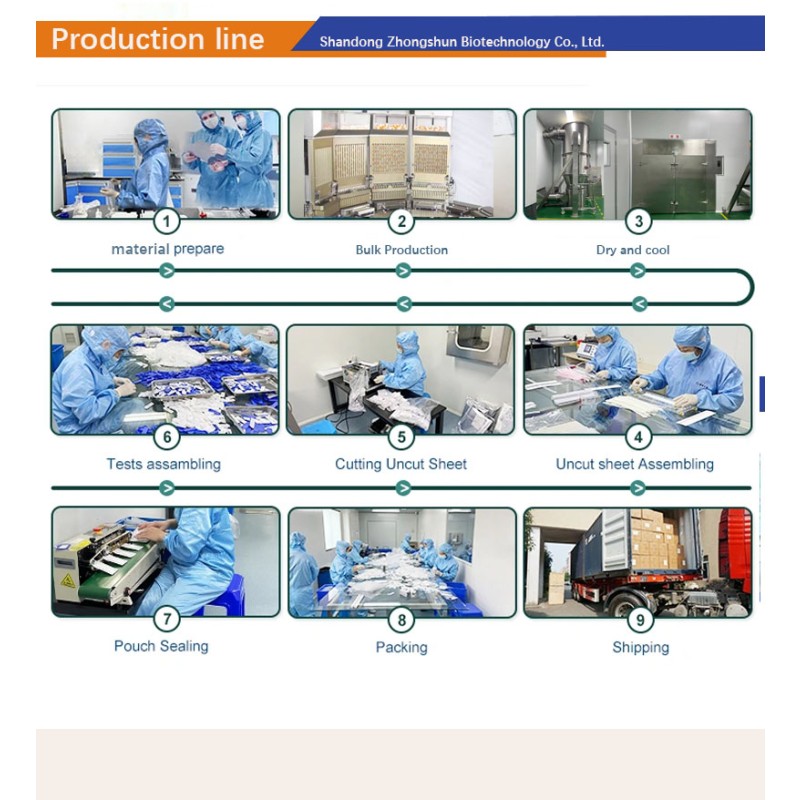 Production line

Shandong Zhongshun Biotechnology Co., Ltd.

1
material prepare

2
Bulk Production

3
Dry and cool

6
Tests assambling

5
Cutting Uncut Sheet

4
Uncut sheet Assembling

7
Pouch Sealing

8
Packing

9
Shipping