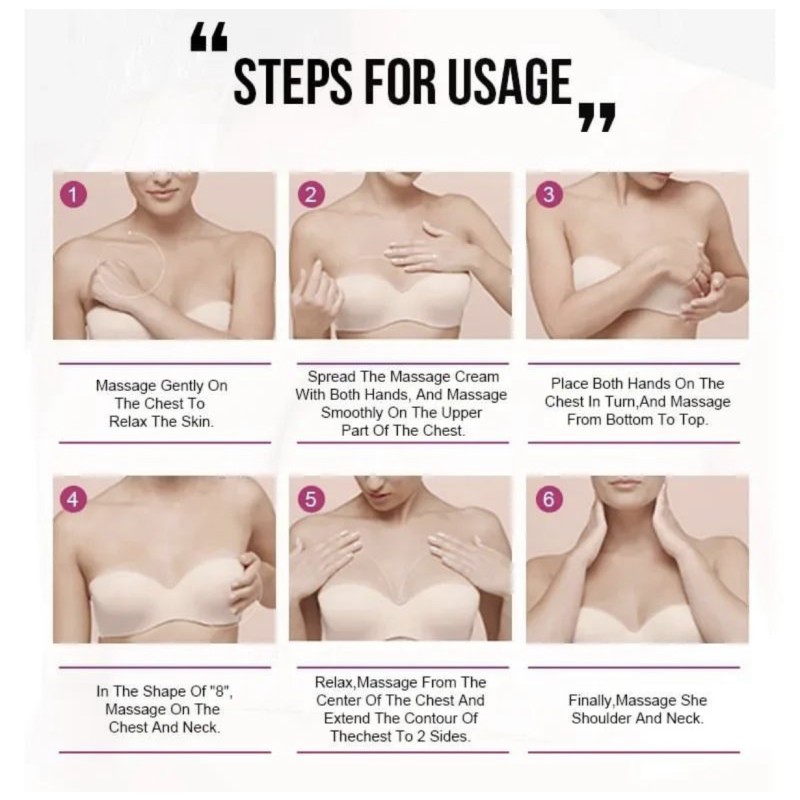 “ STEPS FOR USAGE ”

1

2

3

Massage Gently On The Chest To Relax The Skin.

Spread The Massage Cream With Both Hands, And Massage Smoothly On The Upper Part Of The Chest.

Place Both Hands On The Chest In Turn,And Massage From Bottom To Top.

4

5

6

In The Shape Of "8", Massage On The Chest And Neck.

Relax,Massage From The Center Of The Chest And Extend The Contour Of Thechest To 2 Sides.

Finally,Massage She Shoulder And Neck.