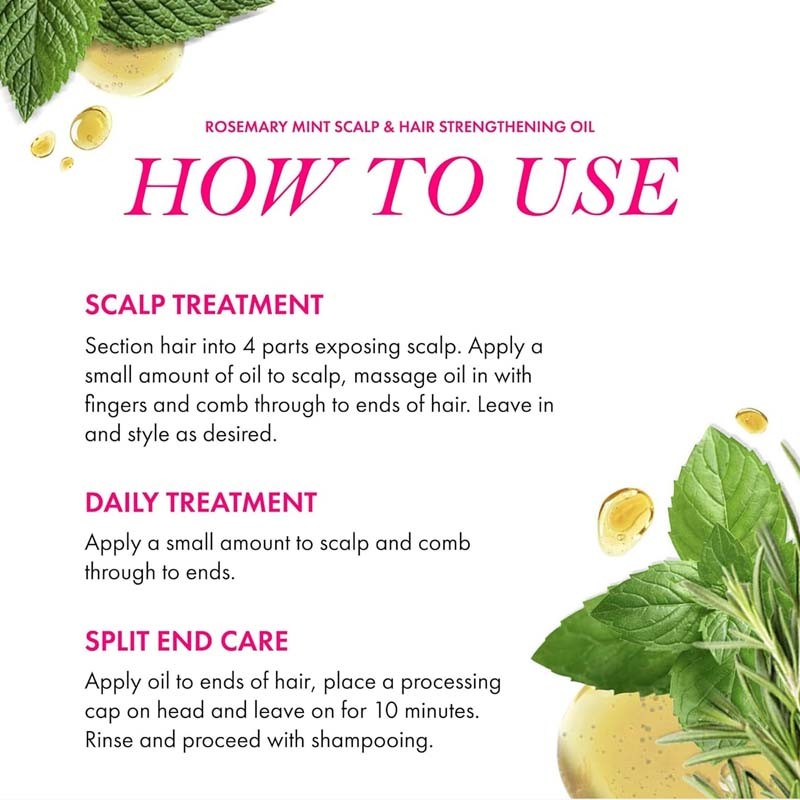 ROSEMARY MINT SCALP & HAIR STRENGTHENING OIL

HOW TO USE

SCALP TREATMENT

Section hair into 4 parts exposing scalp. Apply a small amount of oil to scalp, massage oil in with fingers and comb through to ends of hair. Leave in and style as desired.

DAILY TREATMENT

Apply a small amount to scalp and comb through to ends.

SPLIT END CARE

Apply oil to ends of hair, place a processing cap on head and leave on for 10 minutes. Rinse and proceed with shampooing.