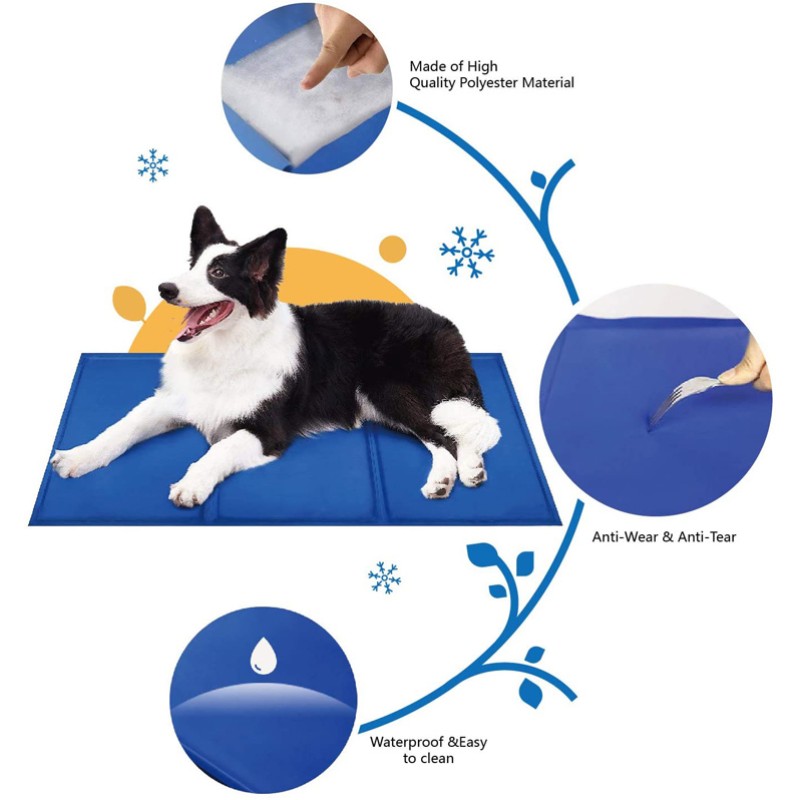 Made of High
Quality Polyester Material

Anti-Wear & Anti-Tear

Waterproof &Easy
to clean