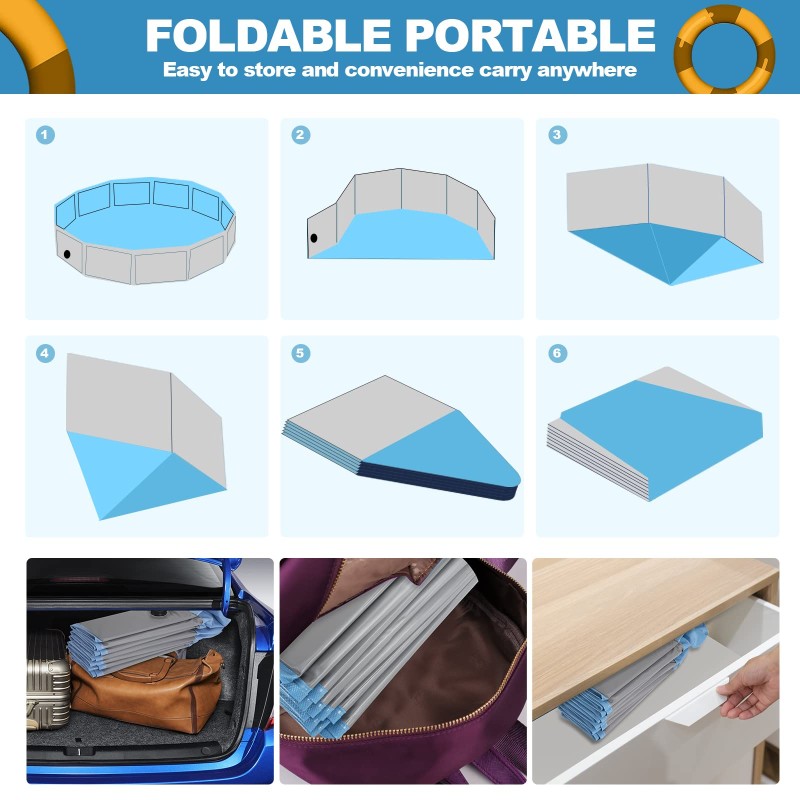 FOLDABLE PORTABLE
Easy to store and convenience carry anywhere

1

2

3

4

5

6