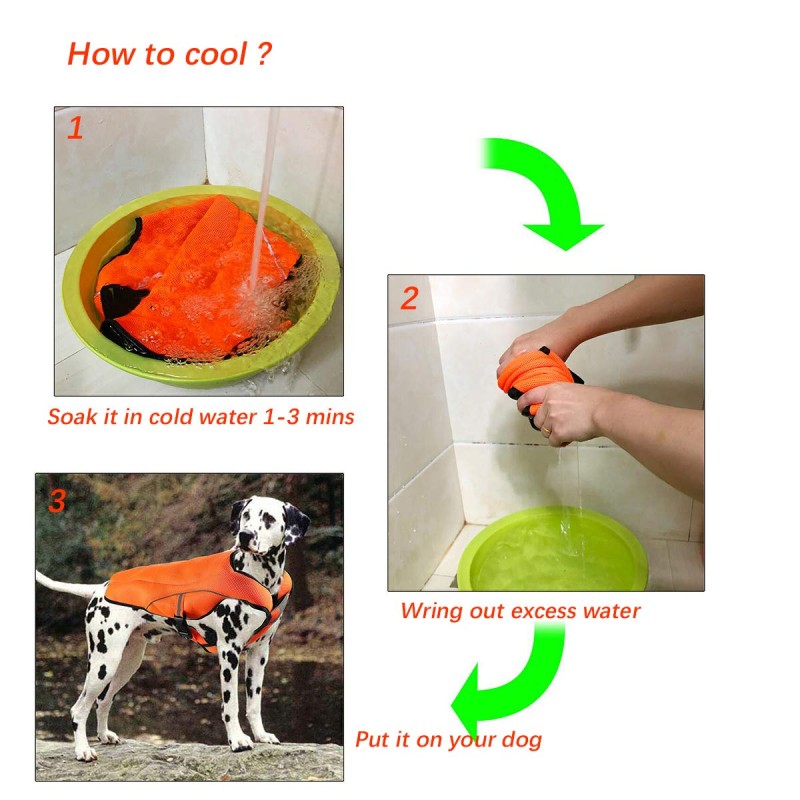 How to cool ?

1

Soak it in cold water 1-3 mins

2

Wring out excess water

3

Put it on your dog