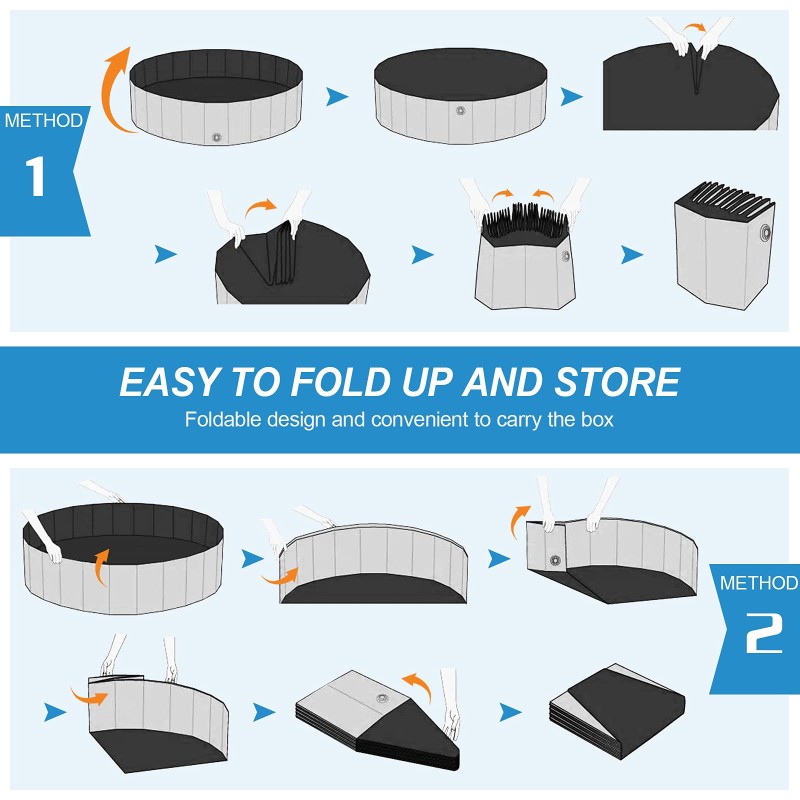 METHOD
1

EASY TO FOLD UP AND STORE
Foldable design and convenient to carry the box

METHOD
2