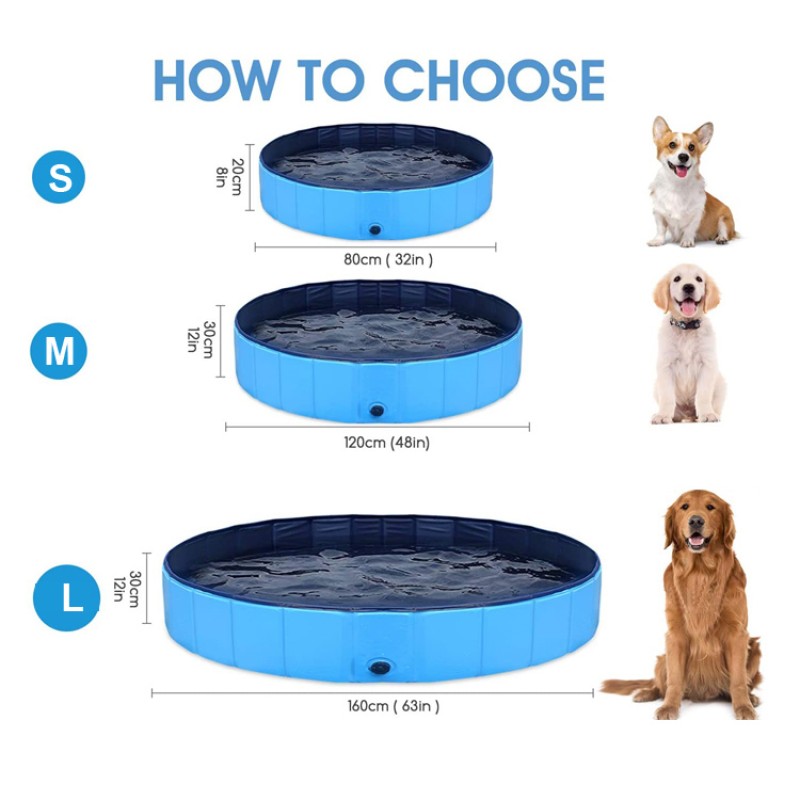 HOW TO CHOOSE

S

20cm
8in

80cm ( 32in )

M

30cm
12in

120cm (48in)

L

30cm
12in

160cm ( 63in )