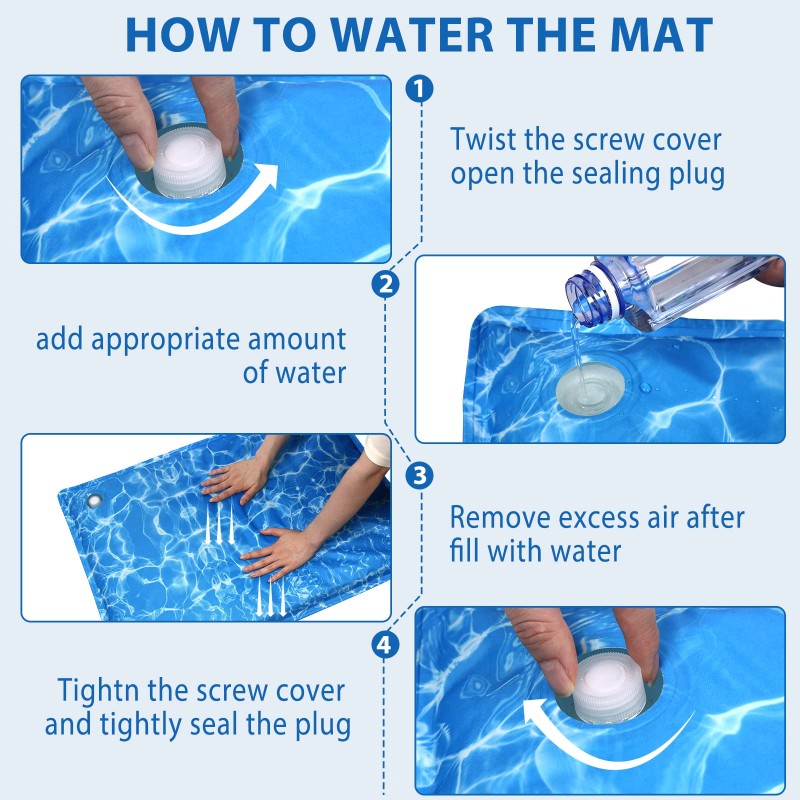 HOW TO WATER THE MAT

1

Twist the screw cover open the sealing plug

2

add appropriate amount of water

3

Remove excess air after fill with water

4

Tightn the screw cover and tightly seal the plug