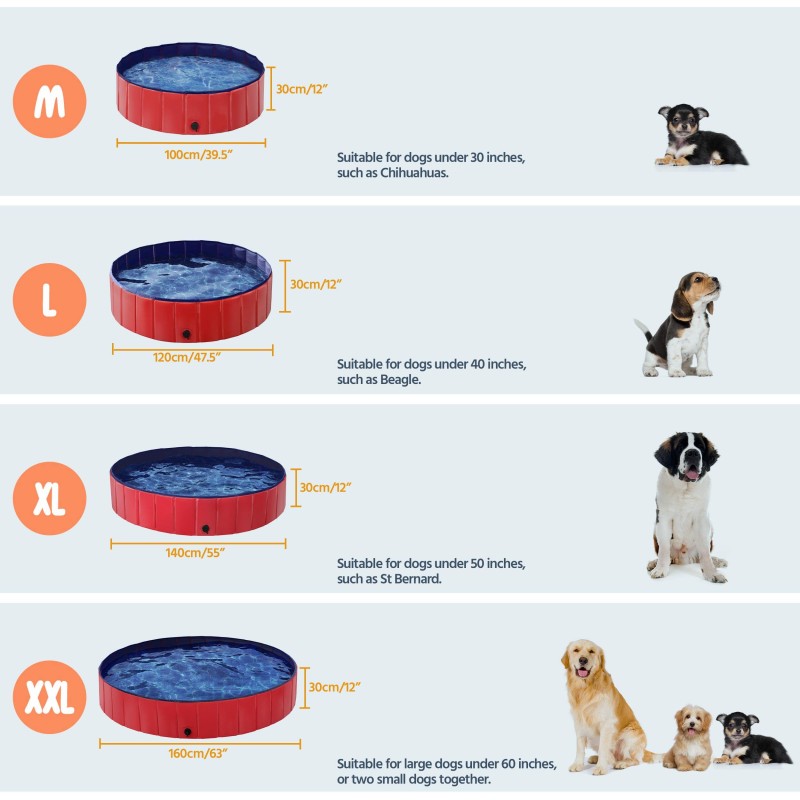 M

30cm/12"

100cm/39.5"

Suitable for dogs under 30 inches, such as Chihuahuas.

L

30cm/12"

120cm/47.5"

Suitable for dogs under 40 inches, such as Beagle.

XL

30cm/12"

140cm/55"

Suitable for dogs under 50 inches, such as St Bernard.

XXL

30cm/12"

160cm/63"

Suitable for large dogs under 60 inches, or two small dogs together.