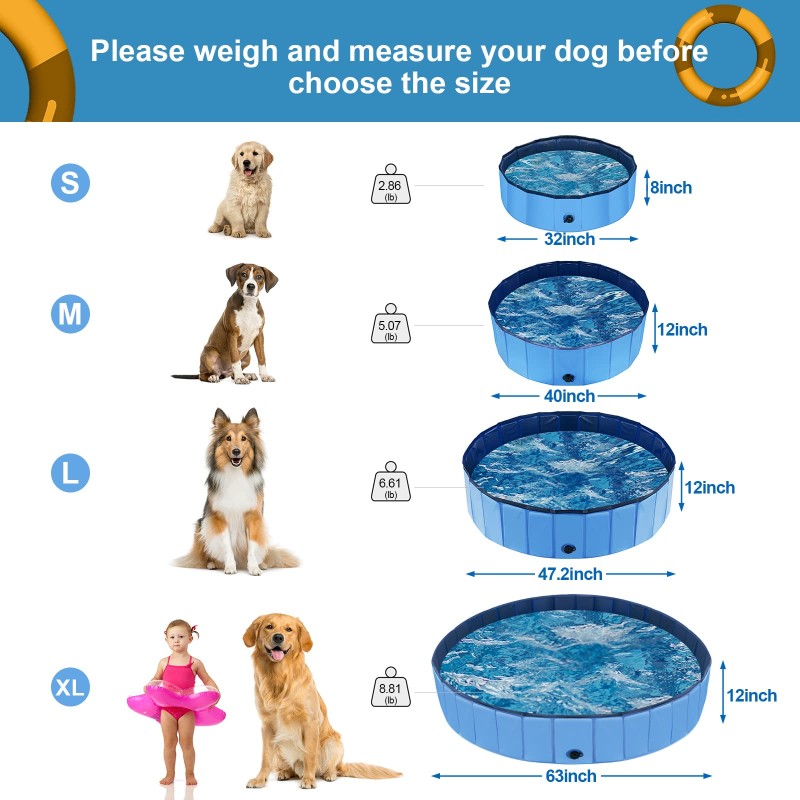 Please weigh and measure your dog before choose the size

S

2.86 (lb)

8inch

32inch

M

5.07 (lb)

12inch

40inch

L

6.61 (lb)

12inch

47.2inch

XL

8.81 (lb)

12inch

63inch