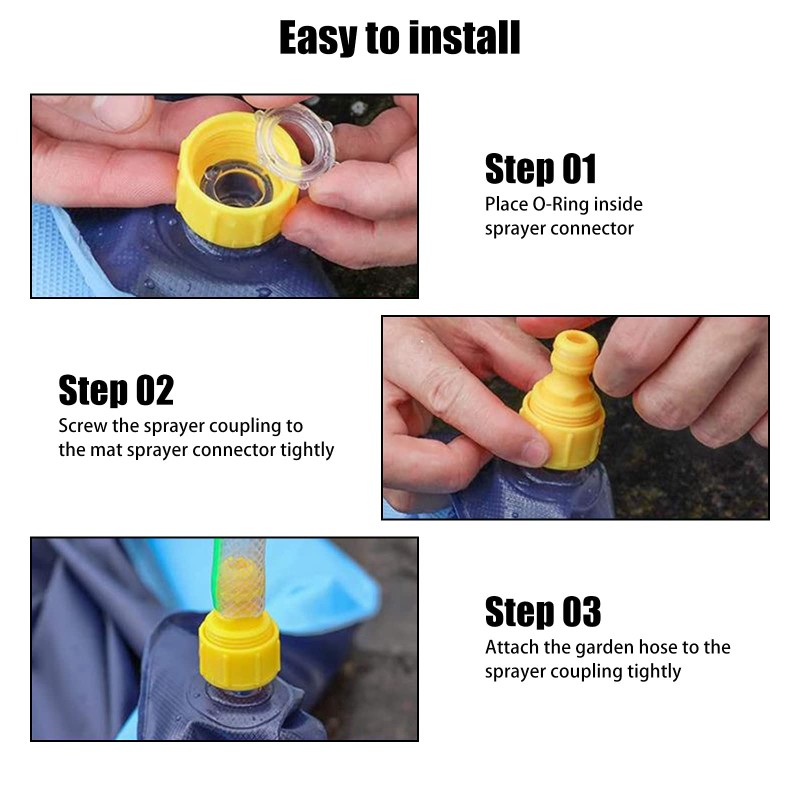 Easy to install

Step 01
Place O-Ring inside sprayer connector

Step 02
Screw the sprayer coupling to the mat sprayer connector tightly

Step 03
Attach the garden hose to the sprayer coupling tightly