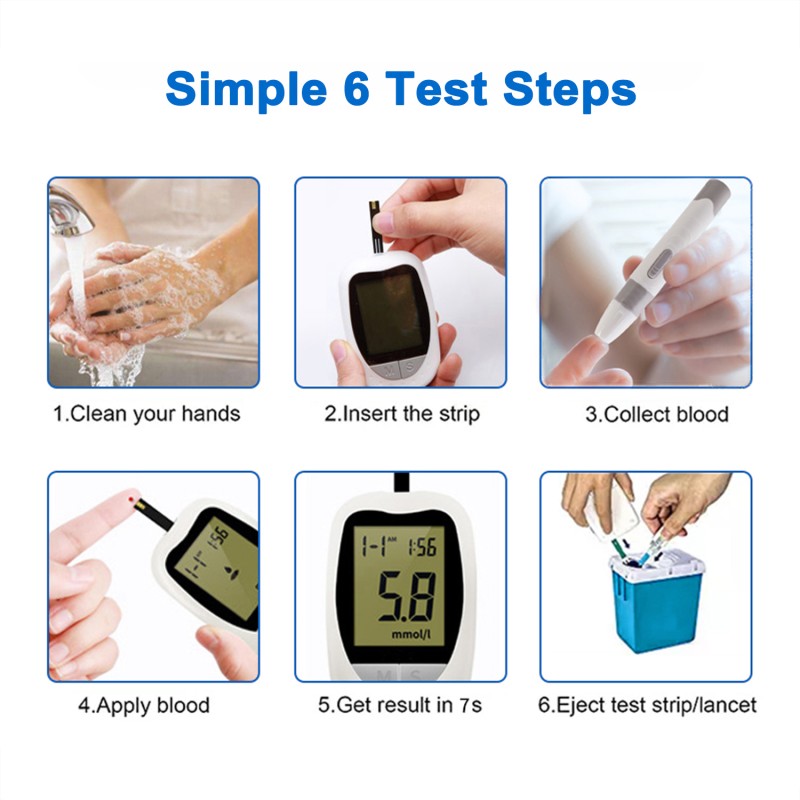 Simple 6 Test Steps

M S

1.Clean your hands

2.Insert the strip

3.Collect blood

1-1 1:56

1-1 AM 1:56
5.8
mmol/l

M S

4.Apply blood

5.Get result in 7s

6.Eject test strip/lancet