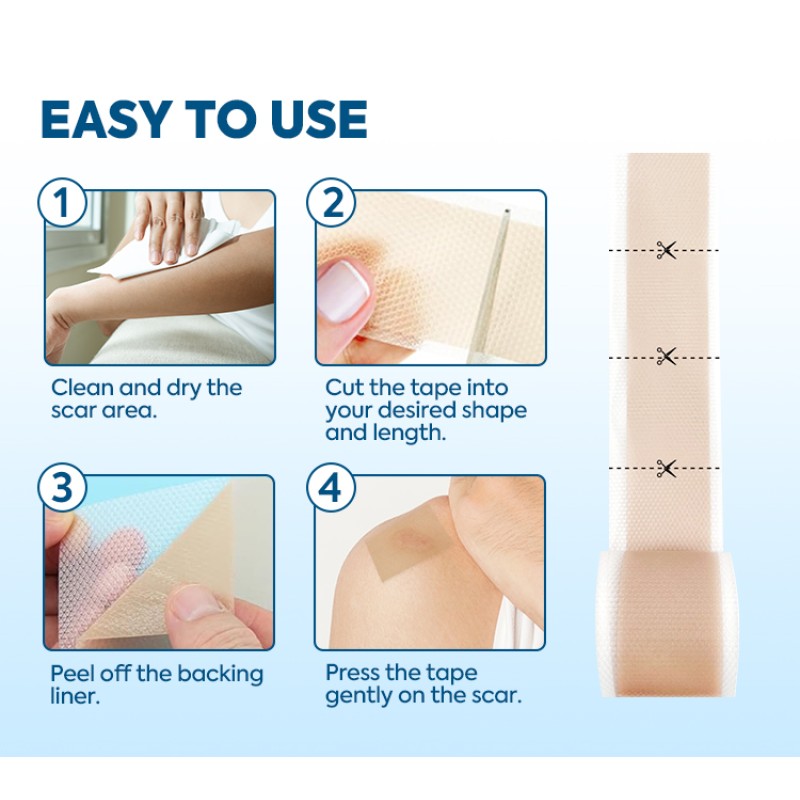 EASY TO USE

1
Clean and dry the scar area.

2
Cut the tape into your desired shape and length.

3
Peel off the backing liner.

4
Press the tape gently on the scar.