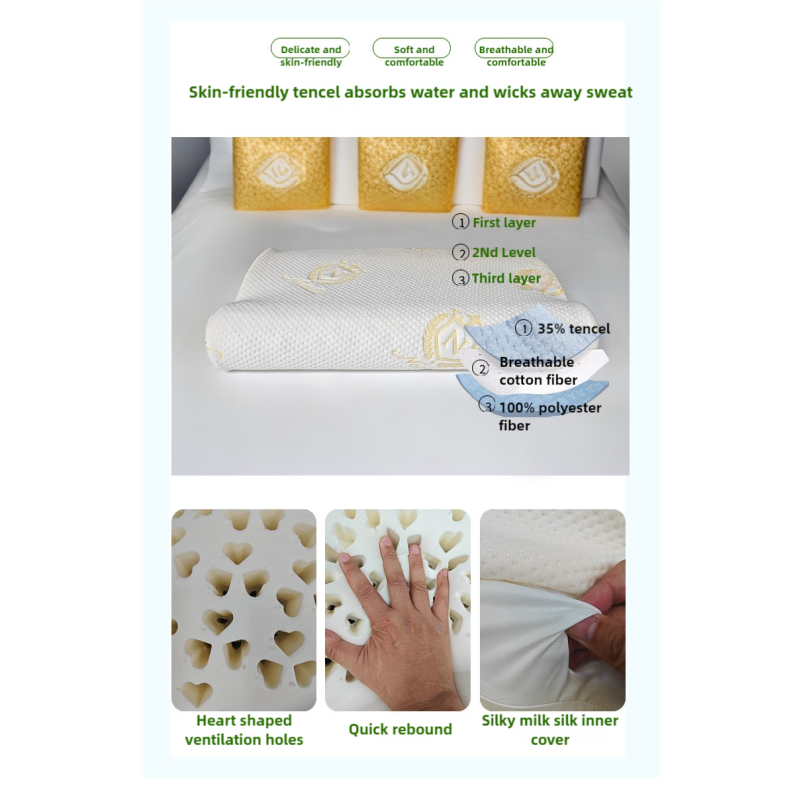 Delicate and skin-friendly

Soft and comfortable

Breathable and comfortable

Skin-friendly tencel absorbs water and wicks away sweat

① First layer

② 2Nd Level

③ Third layer

① 35% tencel

② Breathable cotton fiber

③ 100% polyester fiber

Heart shaped ventilation holes

Quick rebound

Silky milk silk inner cover