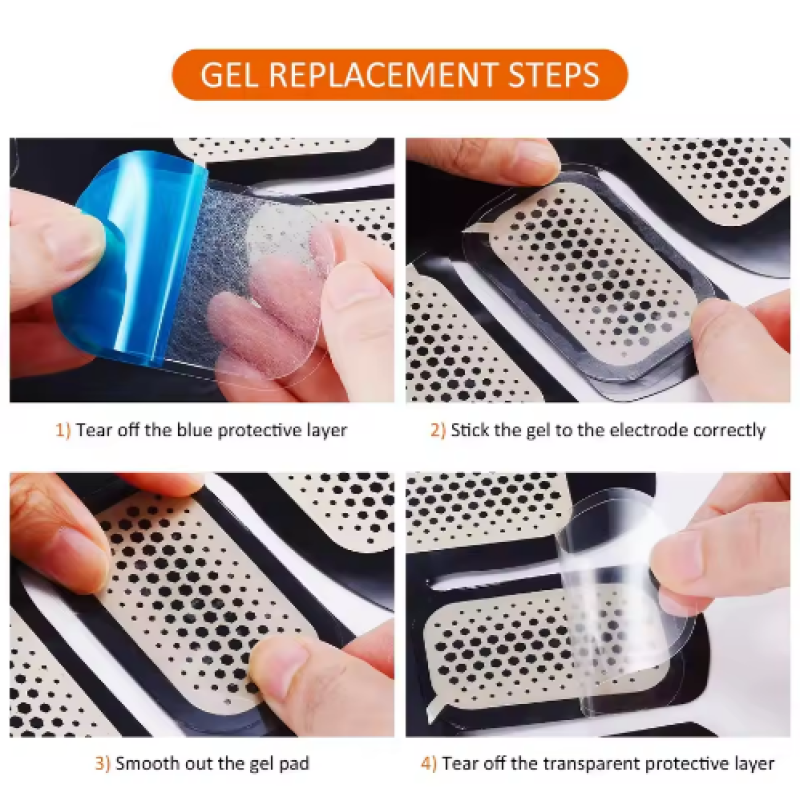 GEL REPLACEMENT STEPS

1) Tear off the blue protective layer

2) Stick the gel to the electrode correctly

3) Smooth out the gel pad

4) Tear off the transparent protective layer