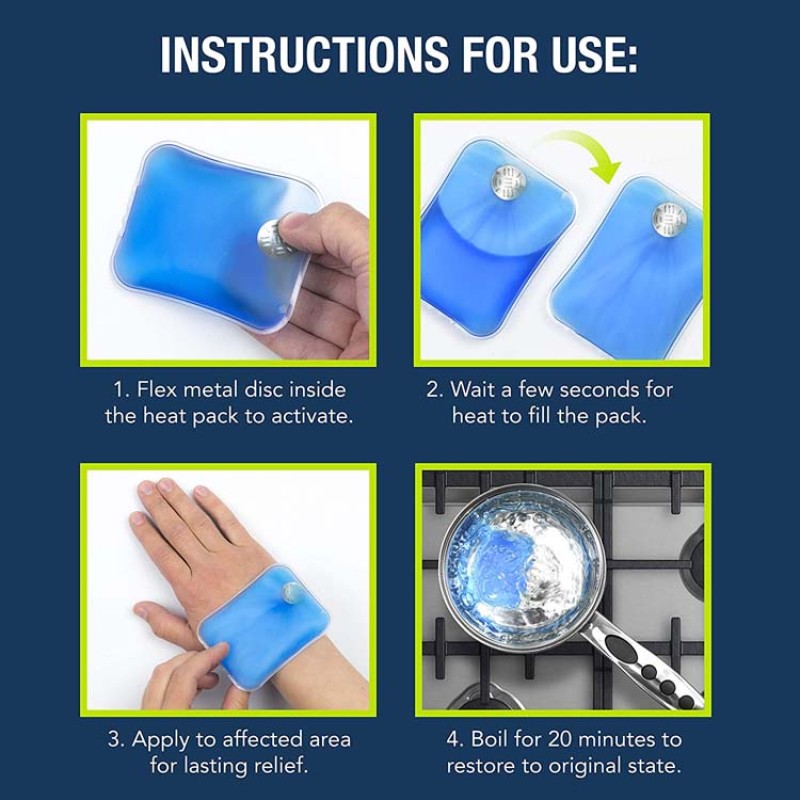 INSTRUCTIONS FOR USE:

1. Flex metal disc inside the heat pack to activate.

2. Wait a few seconds for heat to fill the pack.

3. Apply to affected area for lasting relief.

4. Boil for 20 minutes to restore to original state.