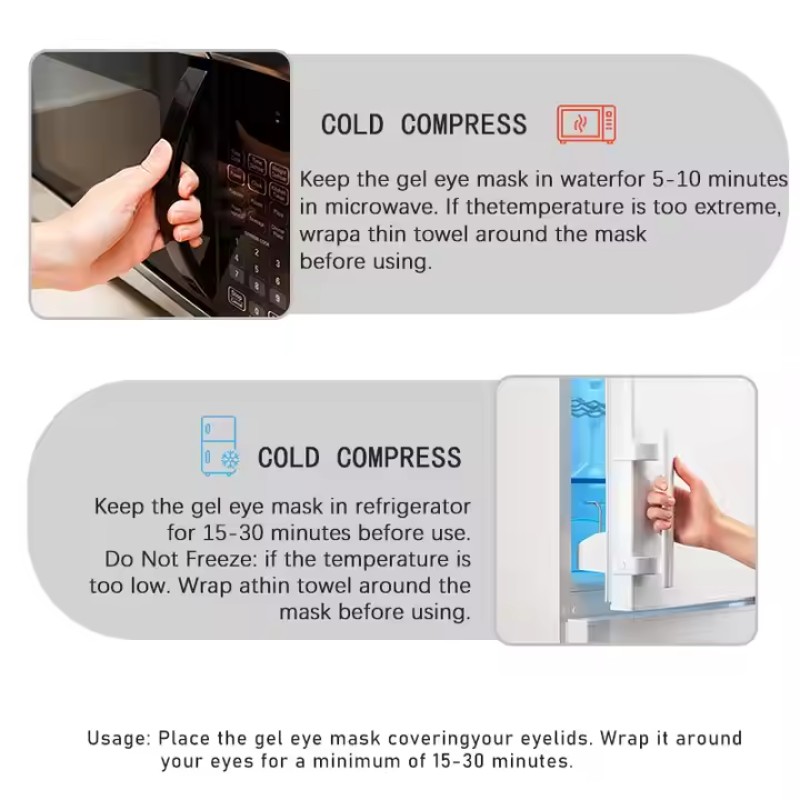 COLD COMPRESS

Keep the gel eye mask in waterfor 5-10 minutes in microwave. If thetemperature is too extreme, wrapa thin towel around the mask before using.

COLD COMPRESS

Keep the gel eye mask in refrigerator for 15-30 minutes before use. Do Not Freeze: if the temperature is too low. Wrap athin towel around the mask before using.

Usage: Place the gel eye mask coveringyour eyelids. Wrap it around your eyes for a minimum of 15-30 minutes.