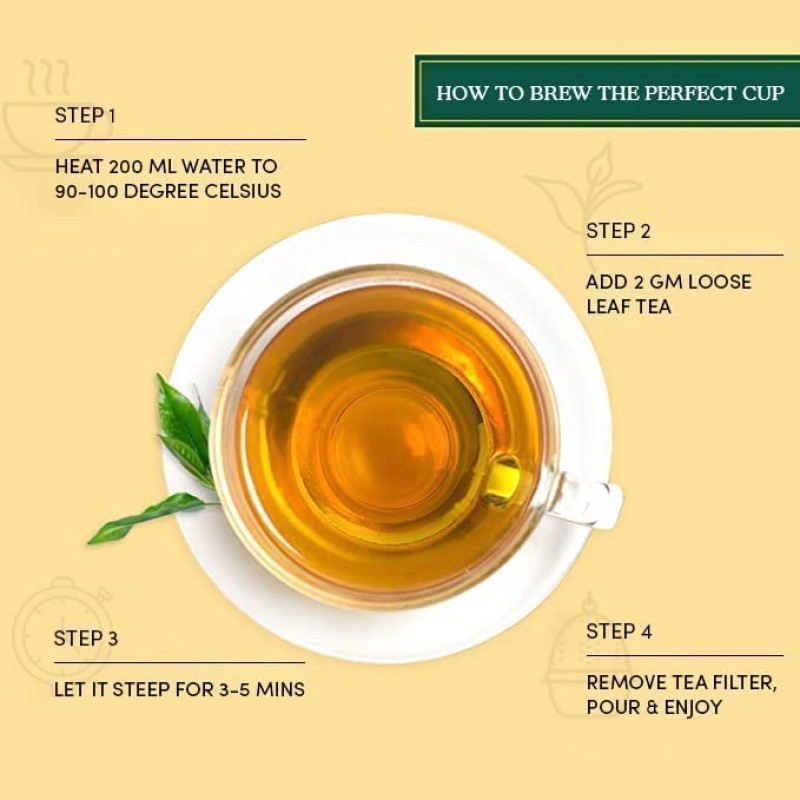 HOW TO BREW THE PERFECT CUP

STEP 1

HEAT 200 ML WATER TO 90-100 DEGREE CELSIUS

STEP 2

ADD 2 GM LOOSE LEAF TEA

STEP 3

LET IT STEEP FOR 3-5 MINS

STEP 4

REMOVE TEA FILTER, POUR & ENJOY