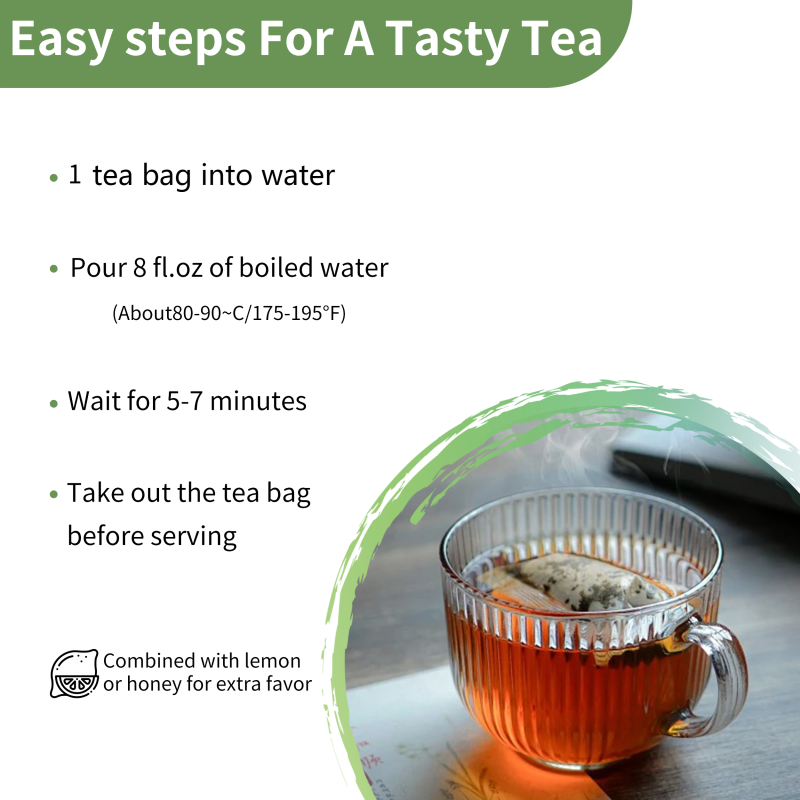 Easy steps For A Tasty Tea

• 1 tea bag into water

• Pour 8 fl.oz of boiled water
(About80-90~C/175-195°F)

• Wait for 5-7 minutes

• Take out the tea bag before serving

Combined with lemon or honey for extra favor