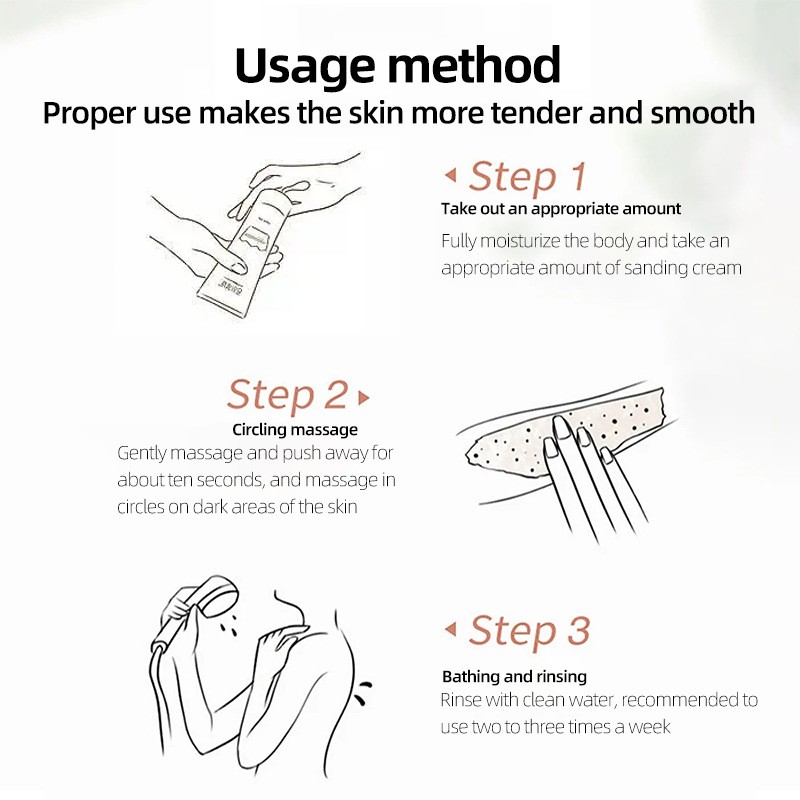 Usage method
Proper use makes the skin more tender and smooth

Step 1
Take out an appropriate amount
Fully moisturize the body and take an appropriate amount of sanding cream

Step 2
Circling massage
Gently massage and push away for about ten seconds, and massage in circles on dark areas of the skin

Step 3
Bathing and rinsing
Rinse with clean water, recommended to use two to three times a week