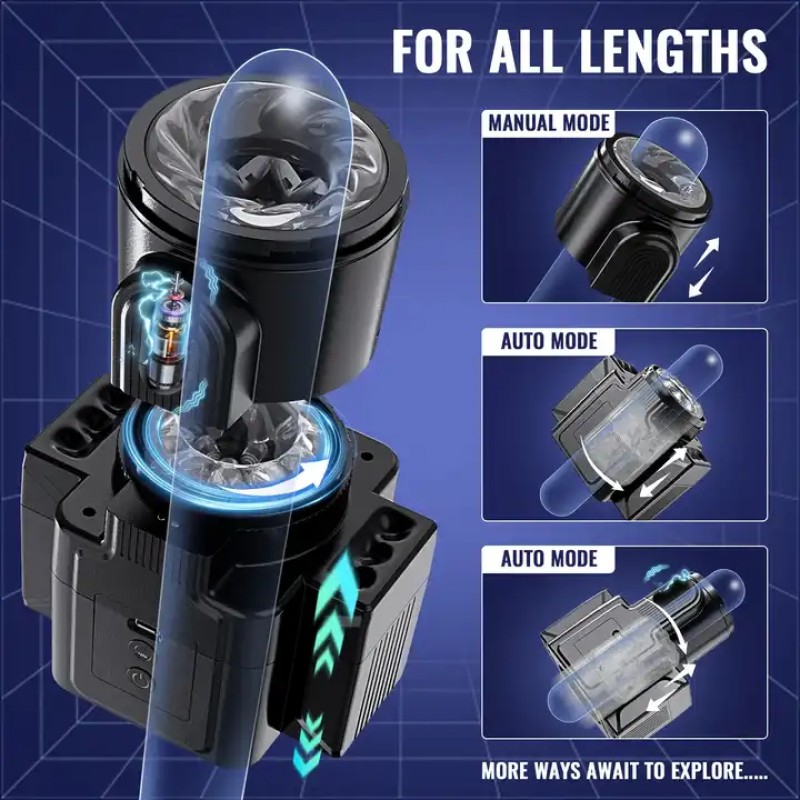 FOR ALL LENGTHS

MANUAL MODE

AUTO MODE

AUTO MODE

MORE WAYS AWAIT TO EXPLORE.....