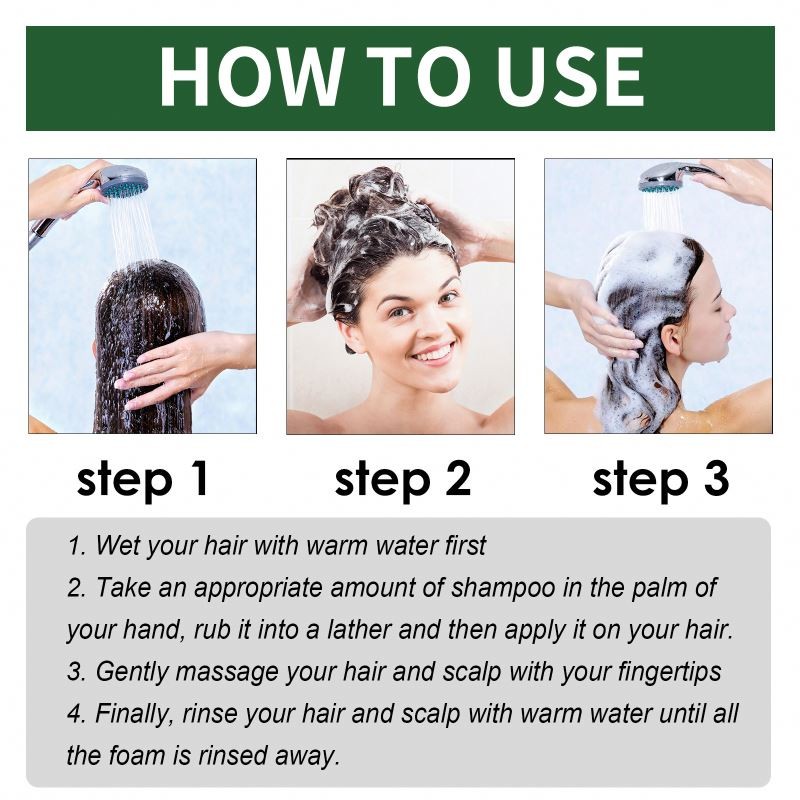 HOW TO USE

step 1

step 2

step 3

1. Wet your hair with warm water first
2. Take an appropriate amount of shampoo in the palm of your hand, rub it into a lather and then apply it on your hair.
3. Gently massage your hair and scalp with your fingertips
4. Finally, rinse your hair and scalp with warm water until all the foam is rinsed away.