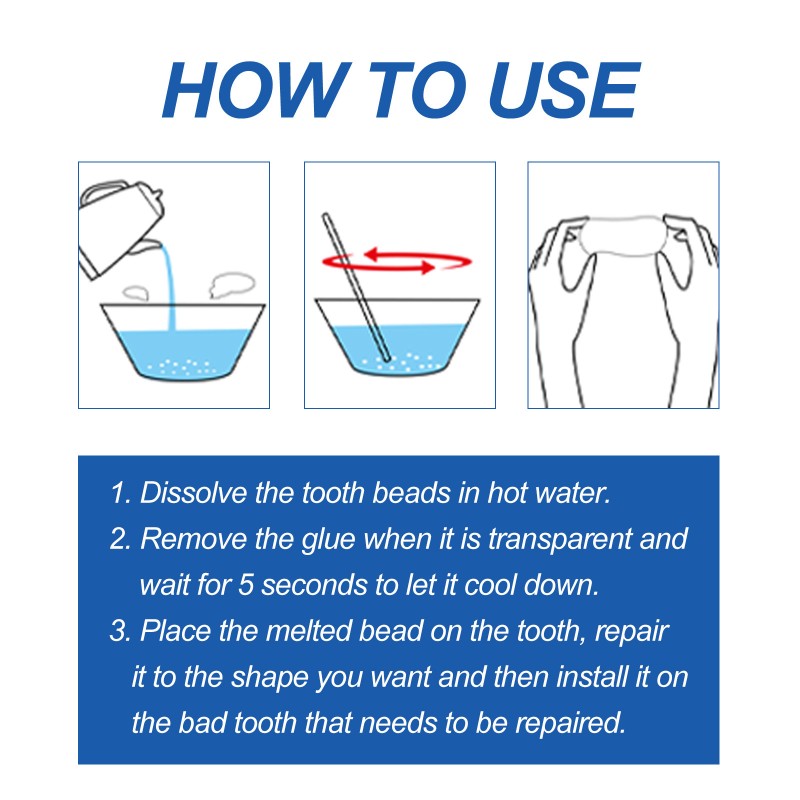 HOW TO USE

1. Dissolve the tooth beads in hot water.
2. Remove the glue when it is transparent and wait for 5 seconds to let it cool down.
3. Place the melted bead on the tooth, repair it to the shape you want and then install it on the bad tooth that needs to be repaired.