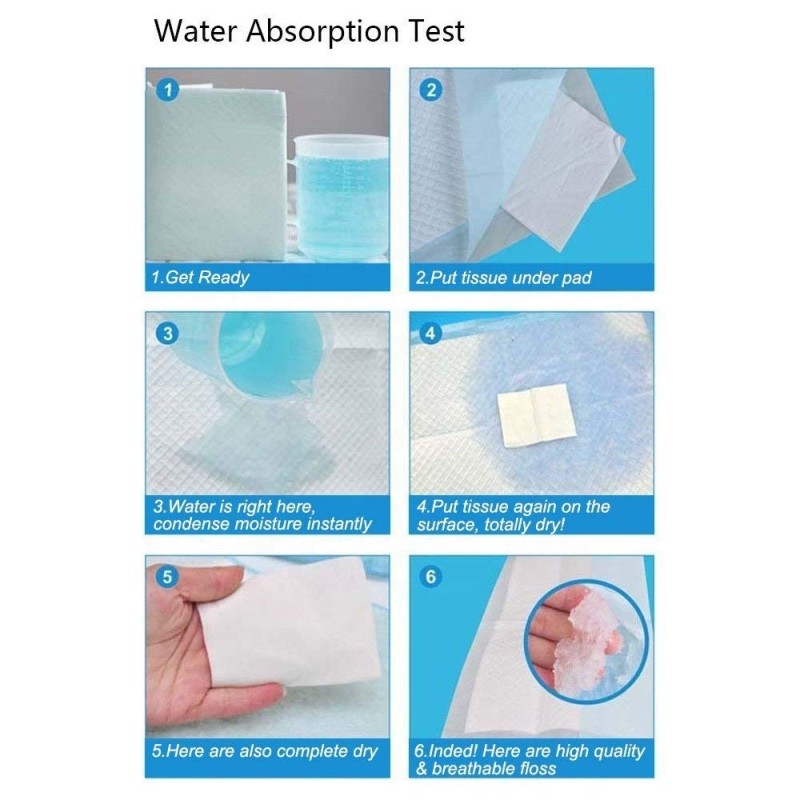 Water Absorption Test

1

1.Get Ready

2

2.Put tissue under pad

3

3.Water is right here, condense moisture instantly

4

4.Put tissue again on the surface, totally dry!

5

5.Here are also complete dry

6

6.Inded! Here are high quality & breathable floss