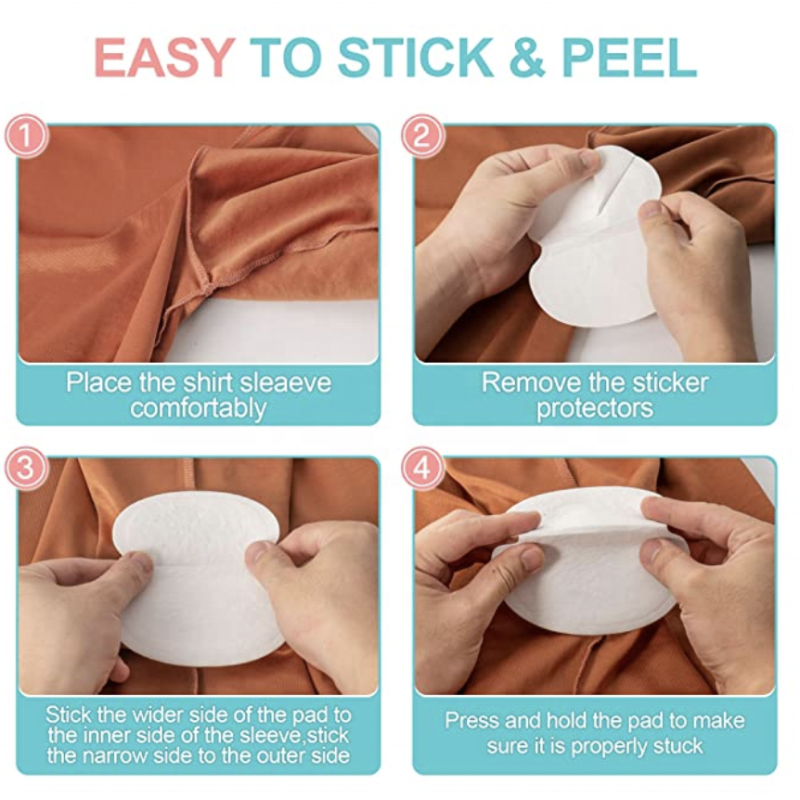 EASY TO STICK & PEEL

1

Place the shirt sleaeve comfortably

2

Remove the sticker protectors

3

Stick the wider side of the pad to the inner side of the sleeve,stick the narrow side to the outer side

4

Press and hold the pad to make sure it is properly stuck