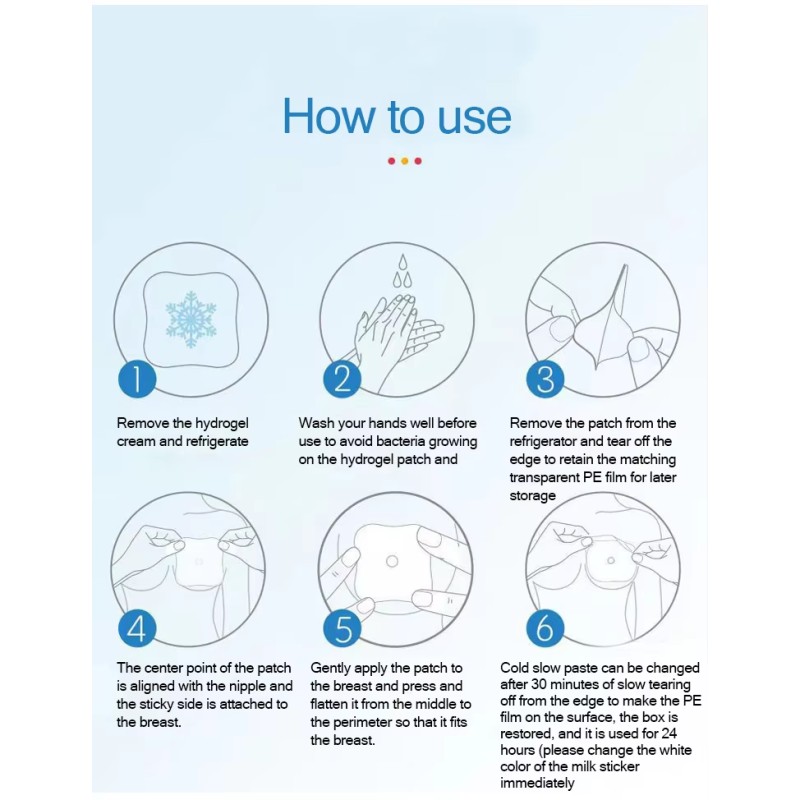 How to use

1

Remove the hydrogel cream and refrigerate

2

Wash your hands well before use to avoid bacteria growing on the hydrogel patch and

3

Remove the patch from the refrigerator and tear off the edge to retain the matching transparent PE film for later storage

4

The center point of the patch is aligned with the nipple and the sticky side is attached to the breast.

5

Gently apply the patch to the breast and press and flatten it from the middle to the perimeter so that it fits the breast.

6

Cold slow paste can be changed after 30 minutes of slow tearing off from the edge to make the PE film on the surface, the box is restored, and it is used for 24 hours (please change the white color of the milk sticker immediately