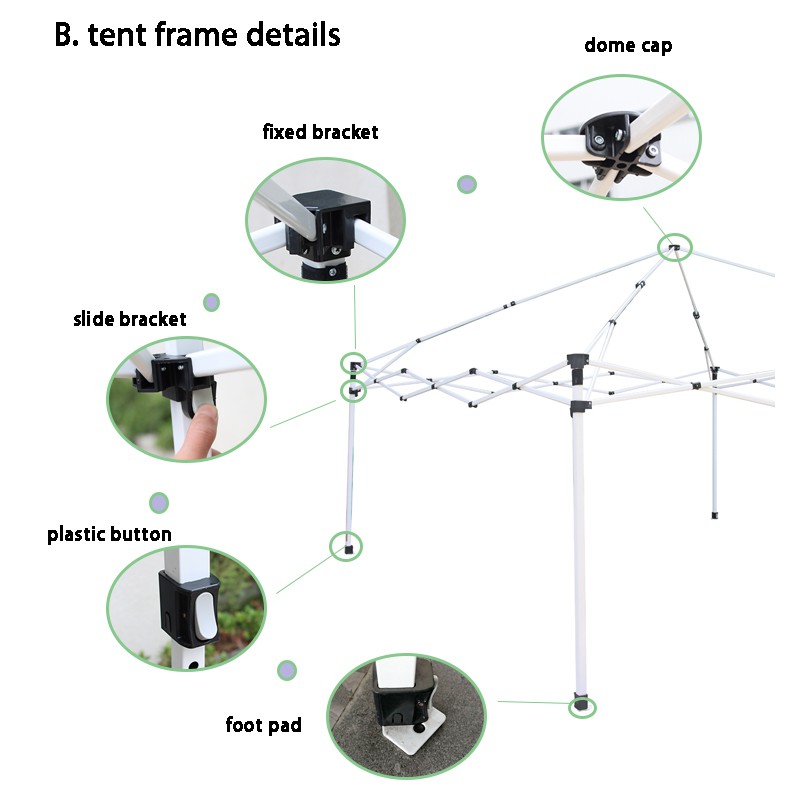 B. tent frame details

dome cap

fixed bracket

slide bracket

plastic button

foot pad