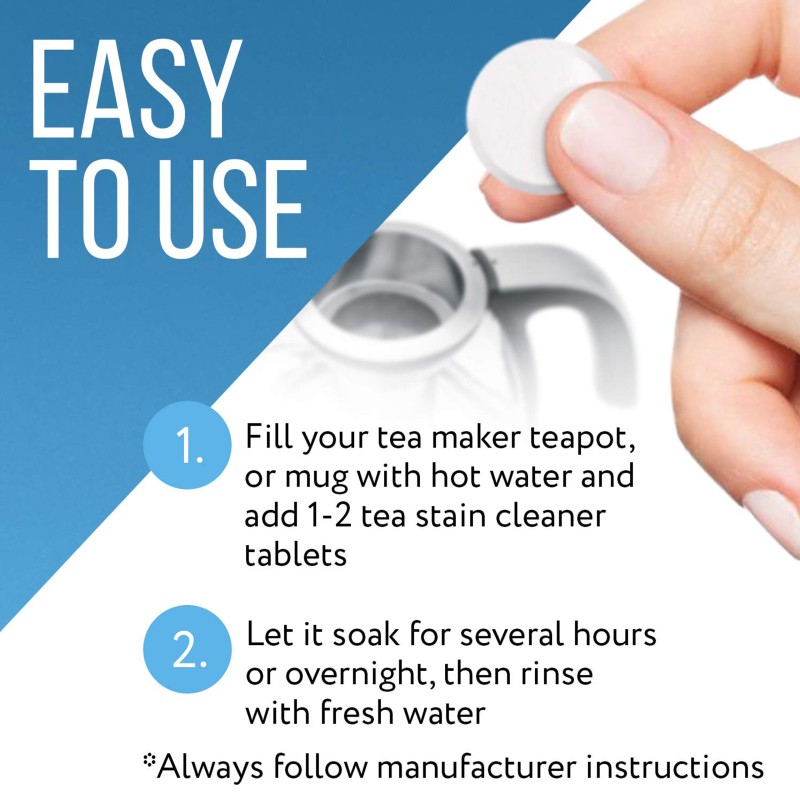 EASY TO USE

1. Fill your tea maker teapot, or mug with hot water and add 1-2 tea stain cleaner tablets

2. Let it soak for several hours or overnight, then rinse with fresh water

*Always follow manufacturer instructions