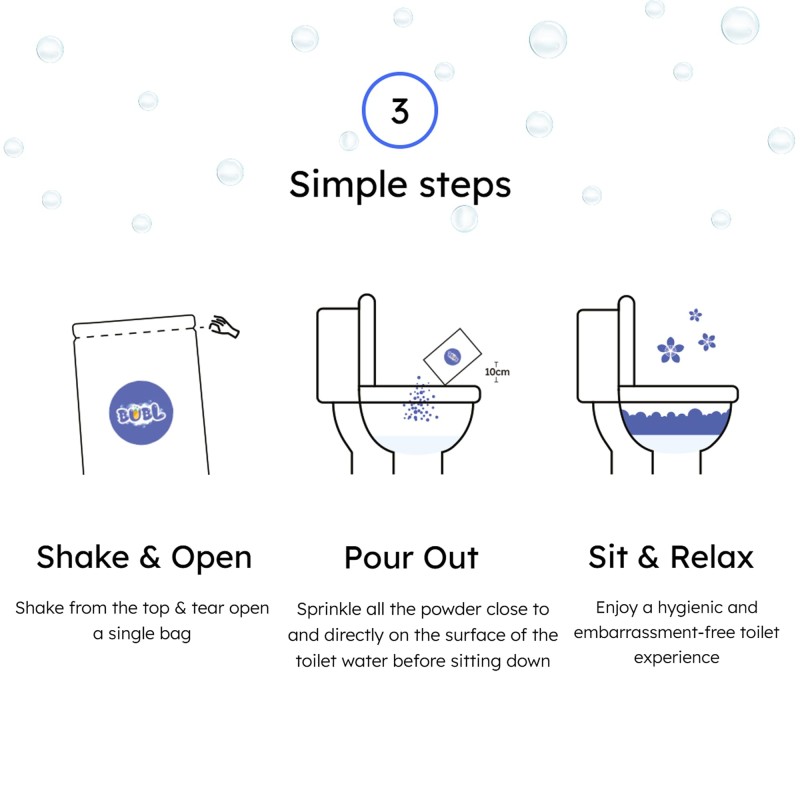 3

Simple steps

BUBL

10cm

Shake & Open

Shake from the top & tear open a single bag

Pour Out

Sprinkle all the powder close to and directly on the surface of the toilet water before sitting down

Sit & Relax

Enjoy a hygienic and embarrassment-free toilet experience