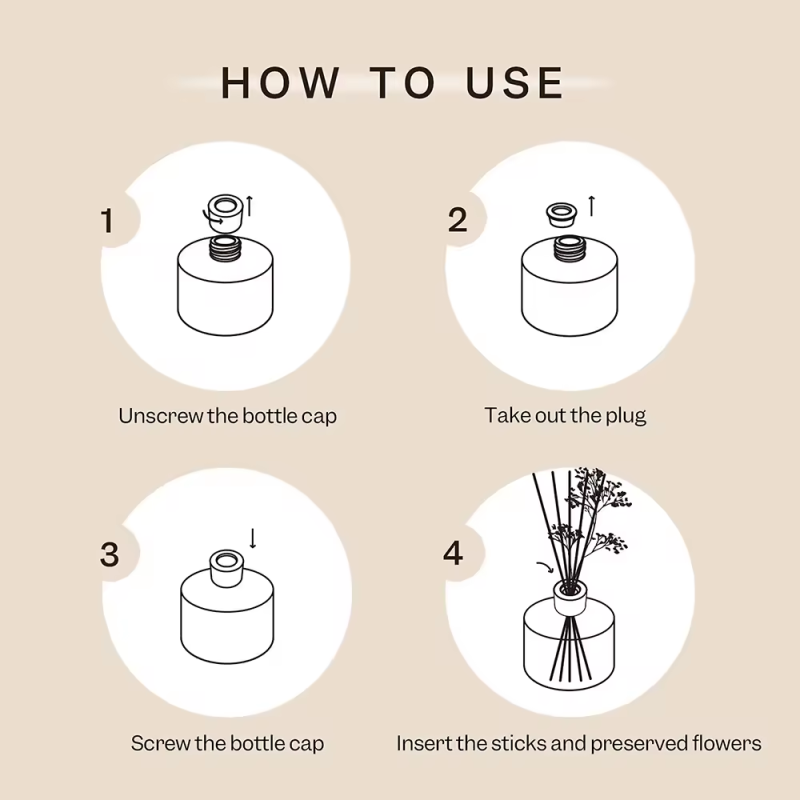 HOW TO USE

1

Unscrew the bottle cap

2

Take out the plug

3

Screw the bottle cap

4

Insert the sticks and preserved flowers