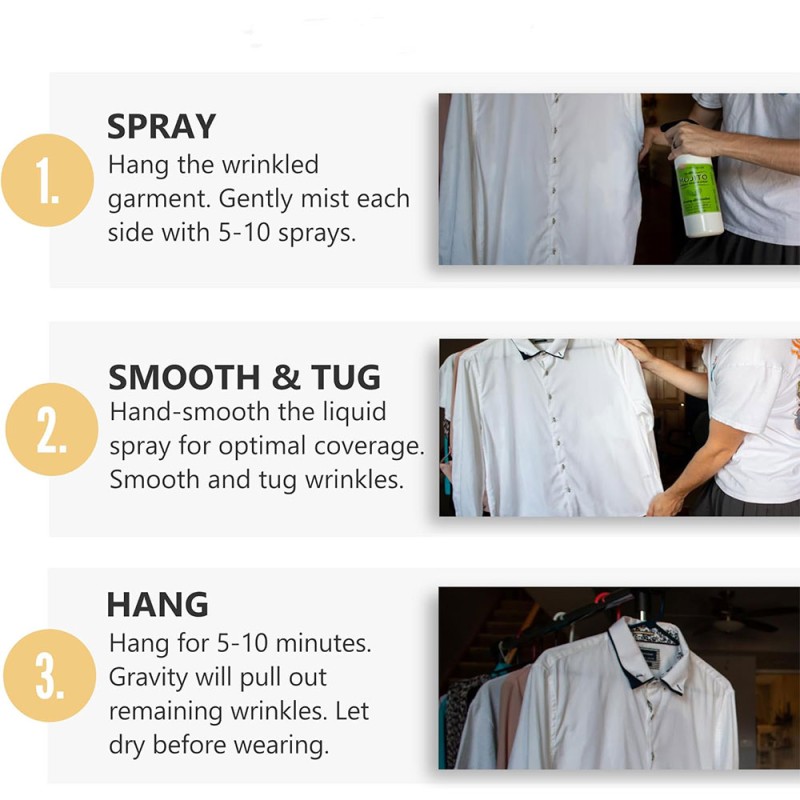 1.

SPRAY

Hang the wrinkled garment. Gently mist each side with 5-10 sprays.

MOJITO

2.

SMOOTH & TUG

Hand-smooth the liquid spray for optimal coverage. Smooth and tug wrinkles.

3.

HANG

Hang for 5-10 minutes. Gravity will pull out remaining wrinkles. Let dry before wearing.