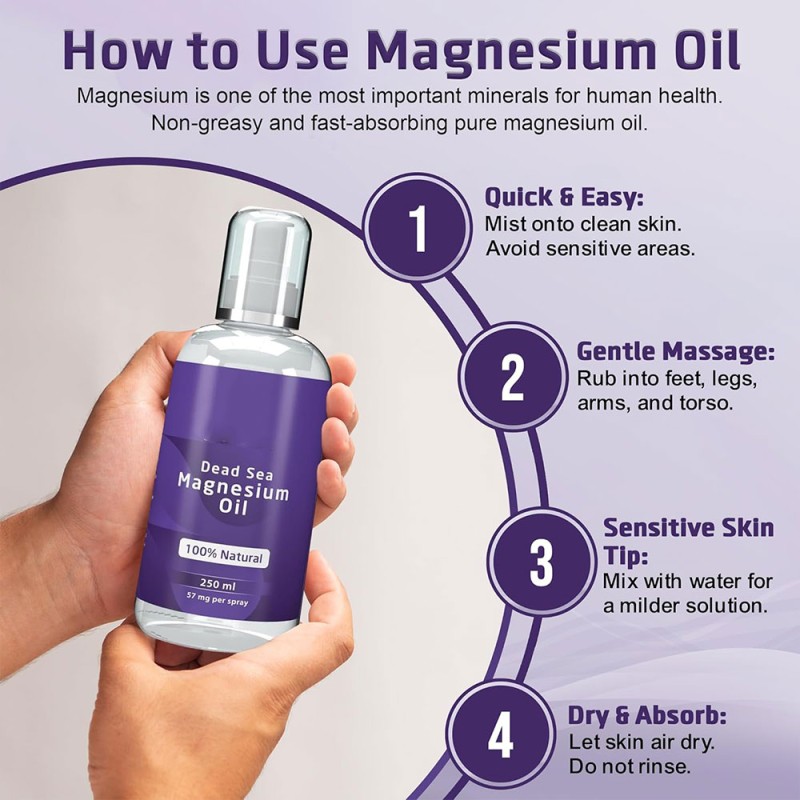 How to Use Magnesium Oil

Magnesium is one of the most important minerals for human health. Non-greasy and fast-absorbing pure magnesium oil.

Dead Sea Magnesium Oil
100% Natural
250 ml
57 mg per spray

1
Quick & Easy:
Mist onto clean skin. Avoid sensitive areas.

2
Gentle Massage:
Rub into feet, legs, arms, and torso.

3
Sensitive Skin Tip:
Mix with water for a milder solution.

4
Dry & Absorb:
Let skin air dry. Do not rinse.