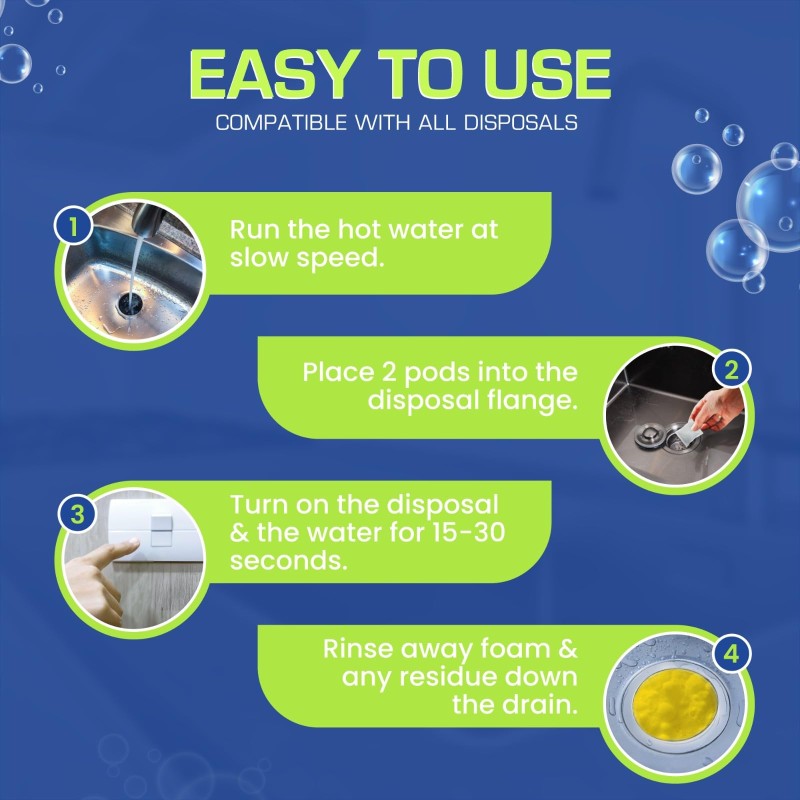 EASY TO USE
COMPATIBLE WITH ALL DISPOSALS

1
Run the hot water at slow speed.

2
Place 2 pods into the disposal flange.

3
Turn on the disposal & the water for 15-30 seconds.

4
Rinse away foam & any residue down the drain.