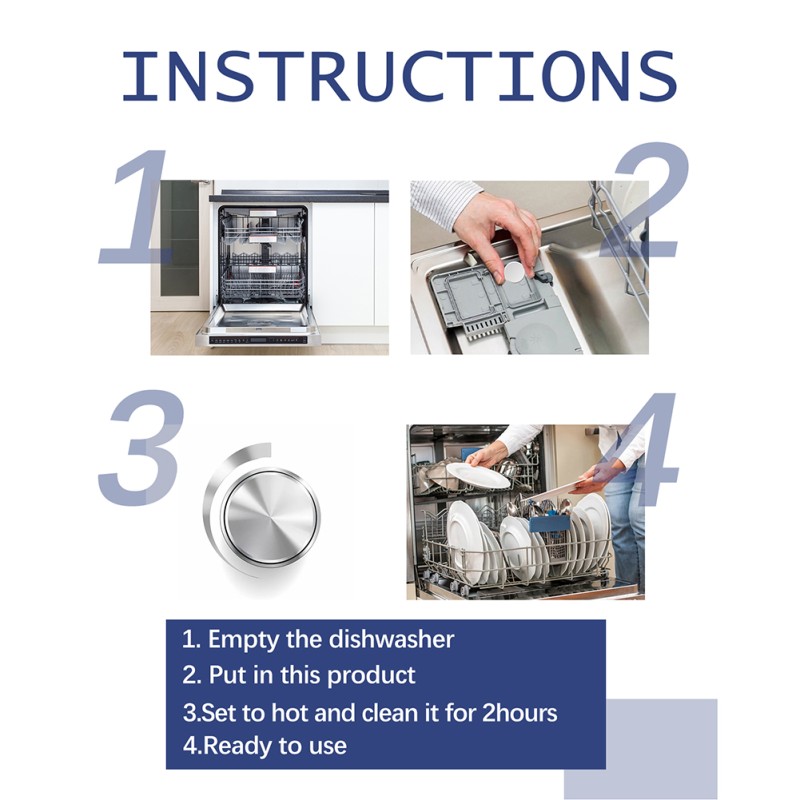 INSTRUCTIONS

1

2

3

4

1. Empty the dishwasher
2. Put in this product
3.Set to hot and clean it for 2hours
4.Ready to use