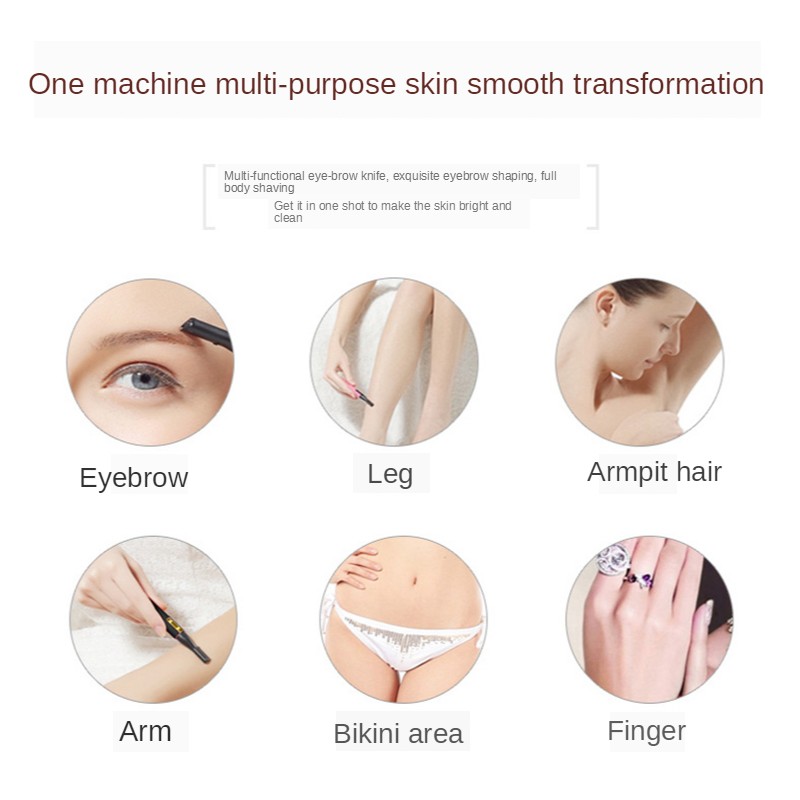 One machine multi-purpose skin smooth transformation

Multi-functional eye-brow knife, exquisite eyebrow shaping, full body shaving

Get it in one shot to make the skin bright and clean

Eyebrow

Leg

Armpit hair

Arm

Bikini area

Finger