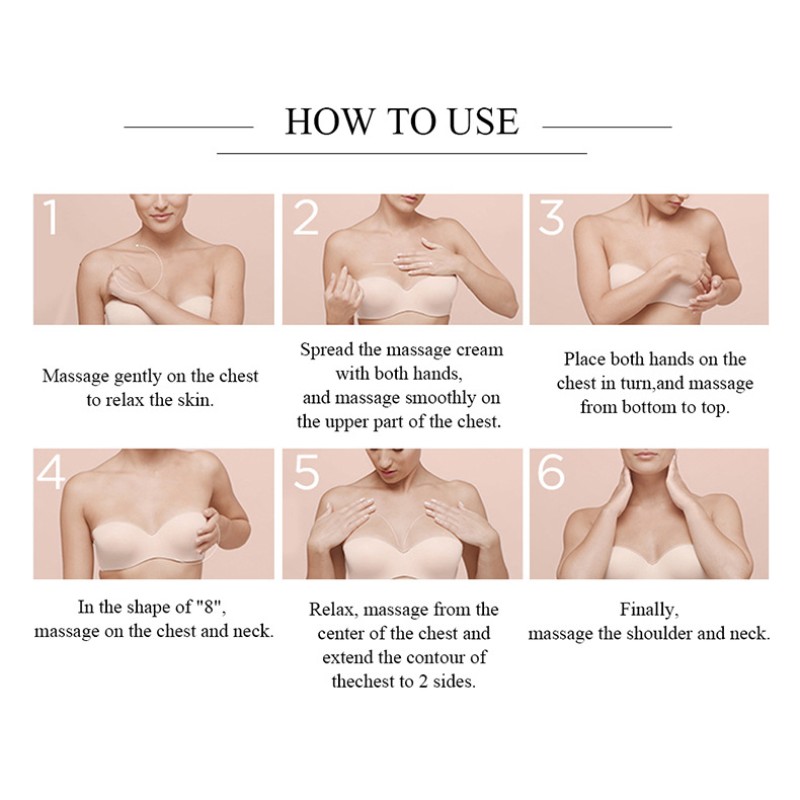 HOW TO USE

1

Massage gently on the chest to relax the skin.

2

Spread the massage cream with both hands, and massage smoothly on the upper part of the chest.

3

Place both hands on the chest in turn,and massage from bottom to top.

4

In the shape of "8", massage on the chest and neck.

5

Relax, massage from the center of the chest and extend the contour of thechest to 2 sides.

6

Finally, massage the shoulder and neck.