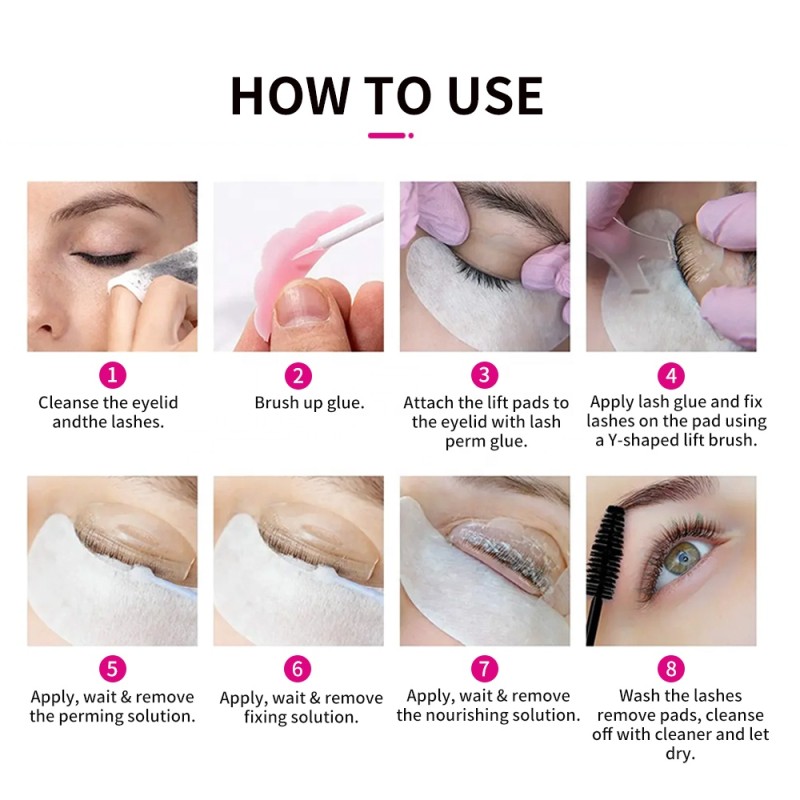 HOW TO USE

1
Cleanse the eyelid andthe lashes.

2
Brush up glue.

3
Attach the lift pads to the eyelid with lash perm glue.

4
Apply lash glue and fix lashes on the pad using a Y-shaped lift brush.

5
Apply, wait & remove the perming solution.

6
Apply, wait & remove fixing solution.

7
Apply, wait & remove the nourishing solution.

8
Wash the lashes remove pads, cleanse off with cleaner and let dry.