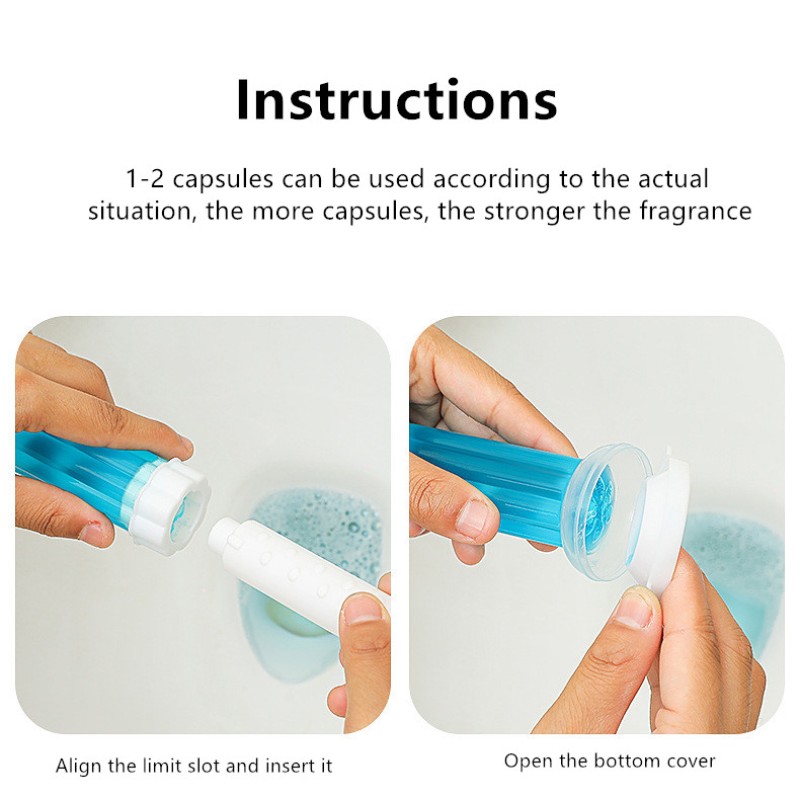 Instructions

1-2 capsules can be used according to the actual situation, the more capsules, the stronger the fragrance

Align the limit slot and insert it

Open the bottom cover