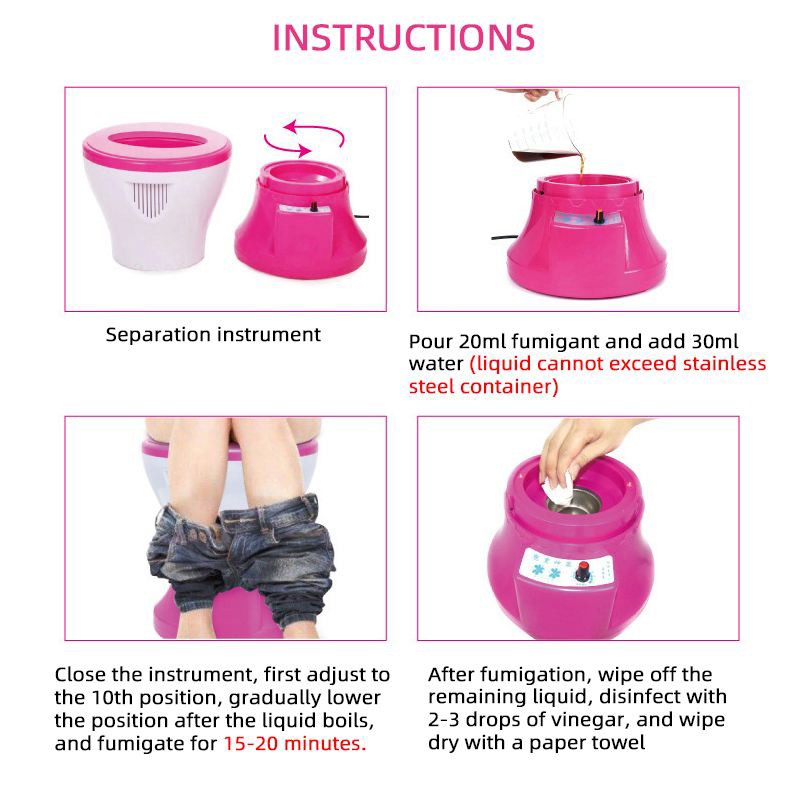 INSTRUCTIONS

Separation instrument

Pour 20ml fumigant and add 30ml water (liquid cannot exceed stainless steel container)

Close the instrument, first adjust to the 10th position, gradually lower the position after the liquid boils, and fumigate for 15-20 minutes.

After fumigation, wipe off the remaining liquid, disinfect with 2-3 drops of vinegar, and wipe dry with a paper towel