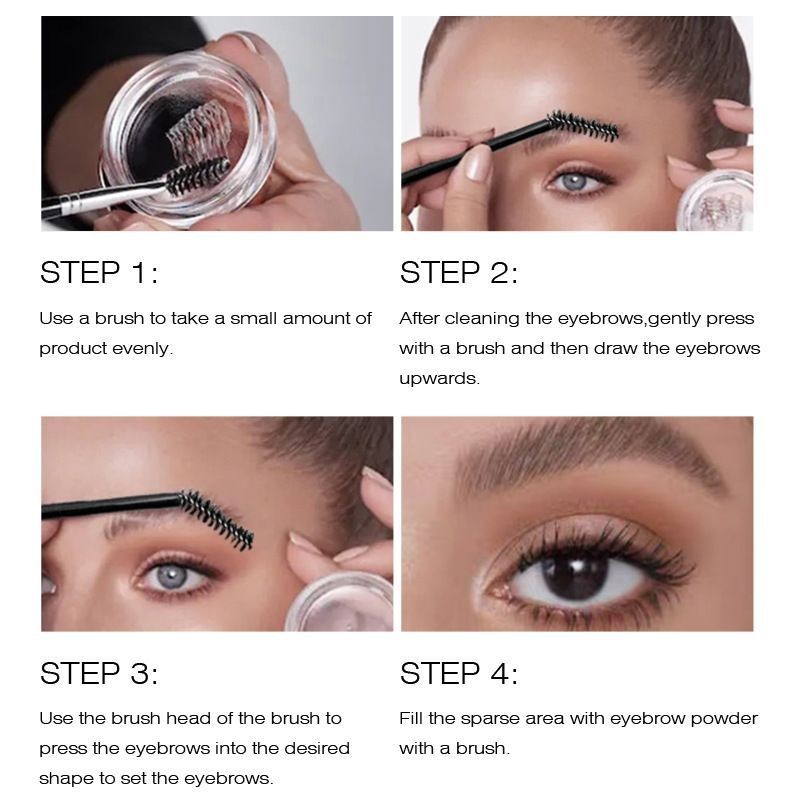 STEP 1:

Use a brush to take a small amount of product evenly.

STEP 2:

After cleaning the eyebrows,gently press with a brush and then draw the eyebrows upwards.

STEP 3:

Use the brush head of the brush to press the eyebrows into the desired shape to set the eyebrows.

STEP 4:

Fill the sparse area with eyebrow powder with a brush.